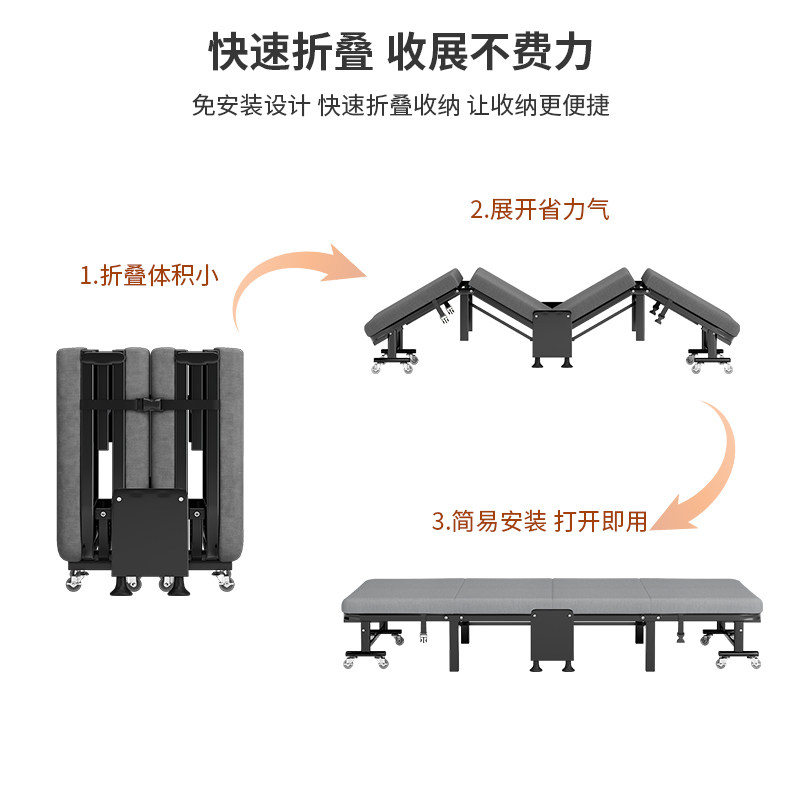 快速折叠 收展不费力

免安装设计 快速折叠收纳 让收纳更便捷

1.折叠体积小

2.展开省力气

3.简易安装 打开即用