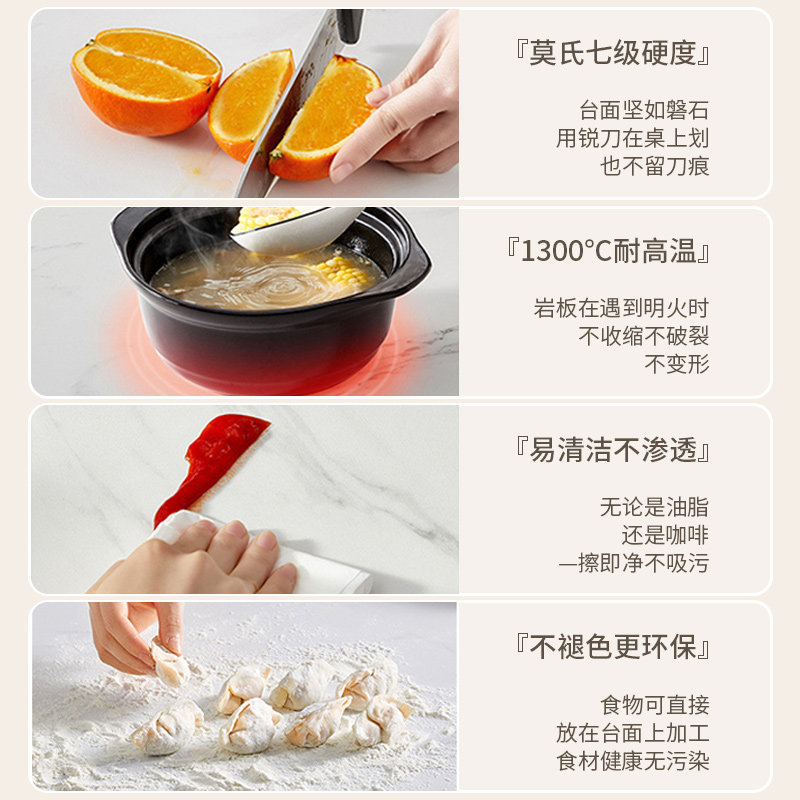 『莫氏七级硬度』

台面坚如磐石
用锐刀在桌上划
也不留刀痕

『1300℃耐高温』

岩板在遇到明火时
不收缩不破裂
不变形

『易清洁不渗透』

无论是油脂
还是咖啡
一擦即净不吸污

『不褪色更环保』

食物可直接
放在台面上加工
食材健康无污染