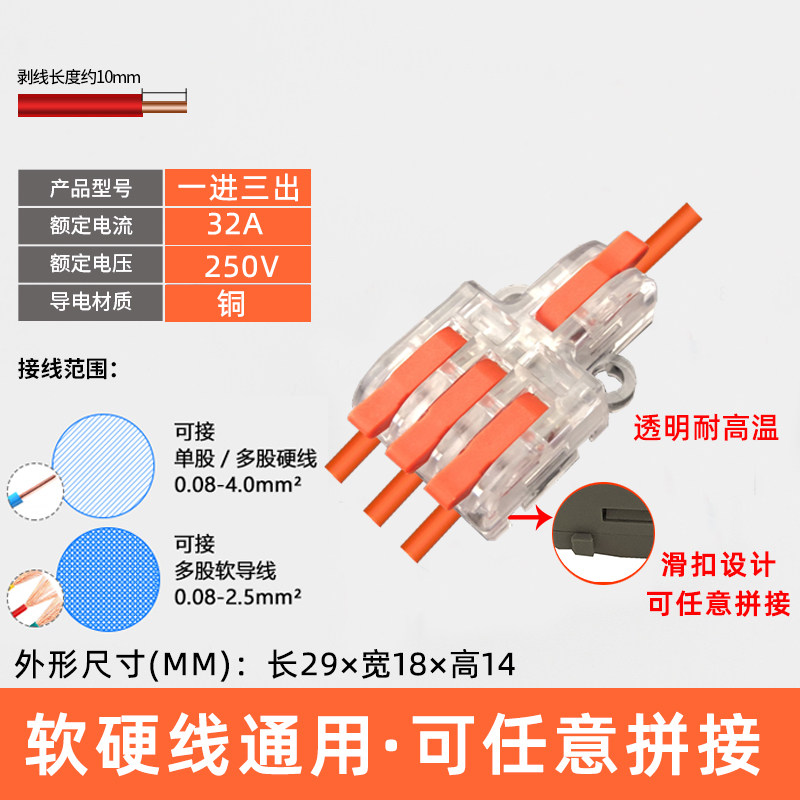 剥线长度约10mm

| 产品型号 | 一进三出 |
|---|---|
| 额定电流 | 32A |
| 额定电压 | 250V |
| 导电材质 | 铜 |

接线范围：

可接
单股 / 多股硬线
0.08-4.0mm²

可接
多股软导线
0.08-2.5mm²

透明耐高温

滑扣设计
可任意拼接

外形尺寸(MM)：长29×宽18×高14

软硬线通用·可任意拼接