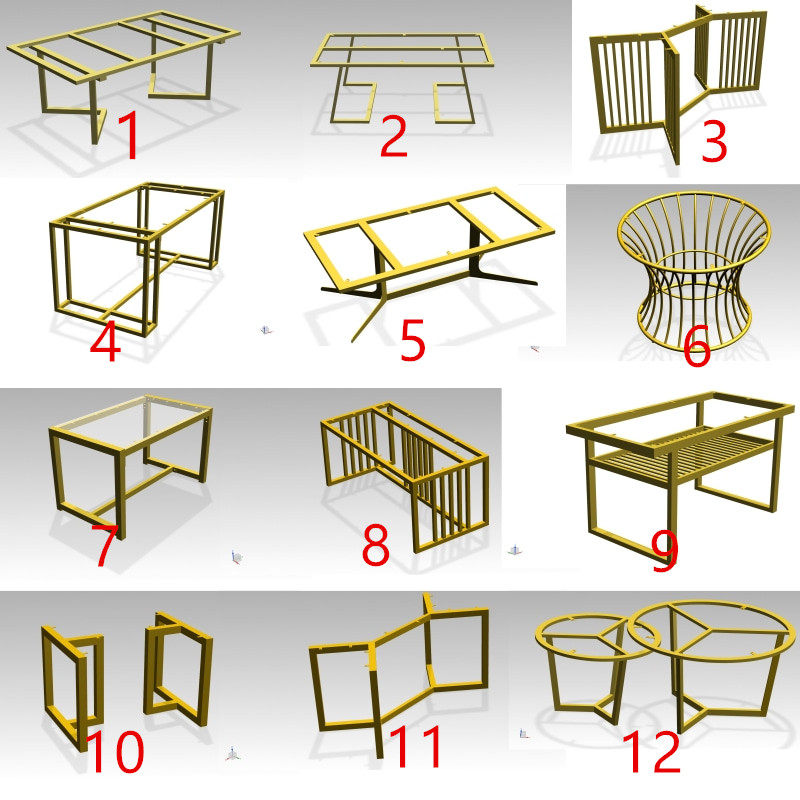 1
2
3
4
5
6
7
8
9
10
11
12