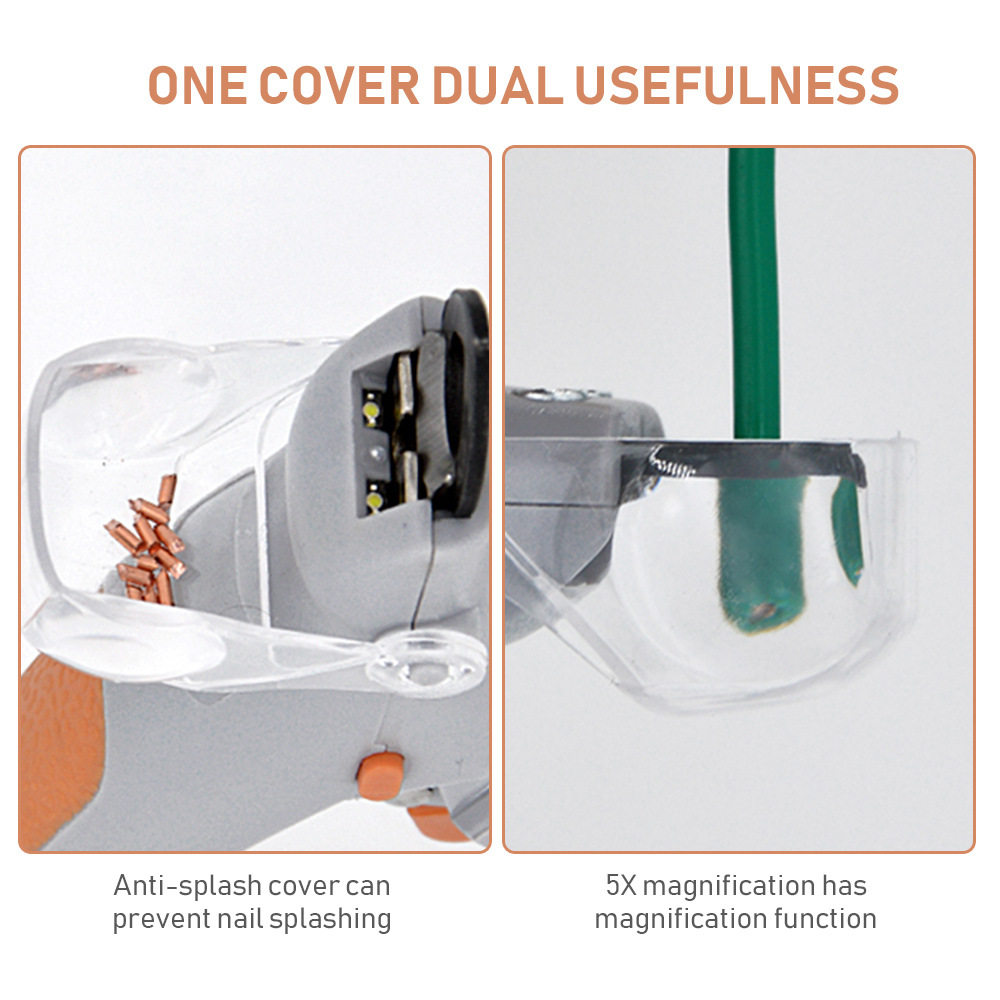 ONE COVER DUAL USEFULNESS

Anti-splash cover can prevent nail splashing

5X magnification has magnification function