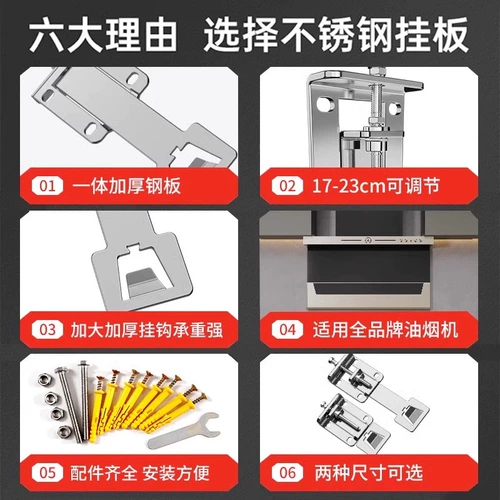 六大理由 选择不锈钢挂板

01 一体加厚钢板

02 17-23cm可调节

03 加大加厚挂钩承重强

04 适用全品牌油烟机

05 配件齐全 安装方便

06 两种尺寸可选