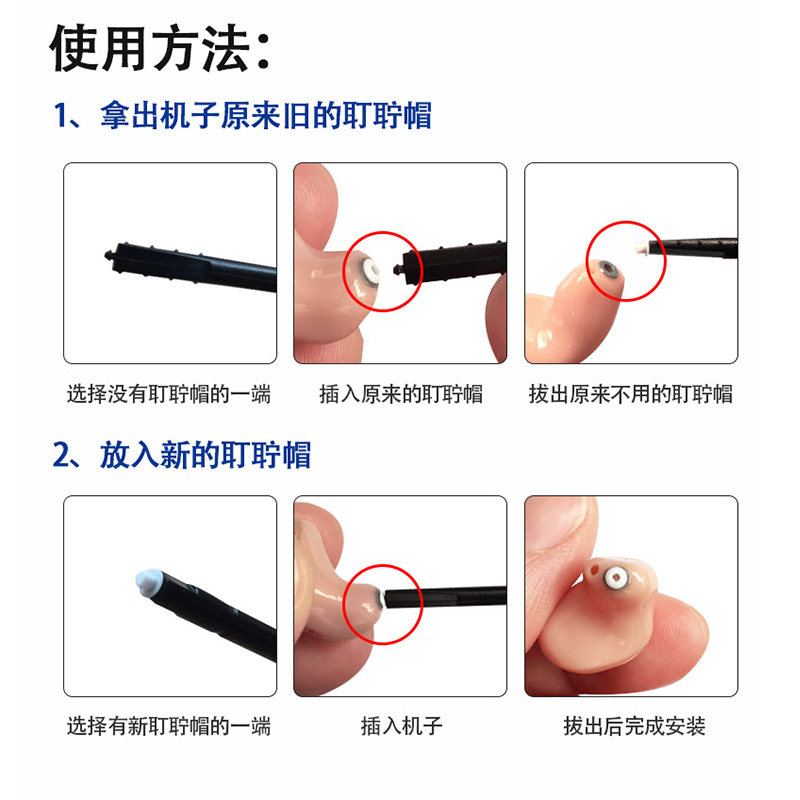 使用方法:

1、拿出机子原来旧的耵聍帽

选择没有耵聍帽的一端

插入原来的耵聍帽

拔出原来不用的耵聍帽

2、放入新的耵聍帽

选择有新耵聍帽的一端

插入机子

拔出后完成安装