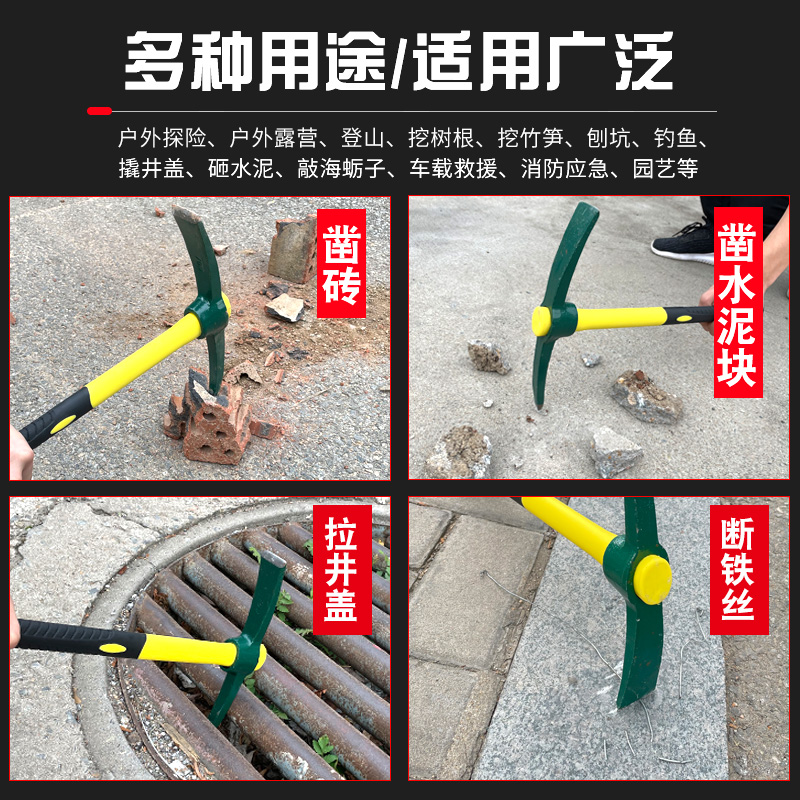 多种用途/适用广泛

户外探险、户外露营、登山、挖树根、挖竹笋、刨坑、钓鱼、撬井盖、砸水泥、敲海蛎子、车载救援、消防应急、园艺等

凿砖

凿水泥块

拉井盖

断铁丝