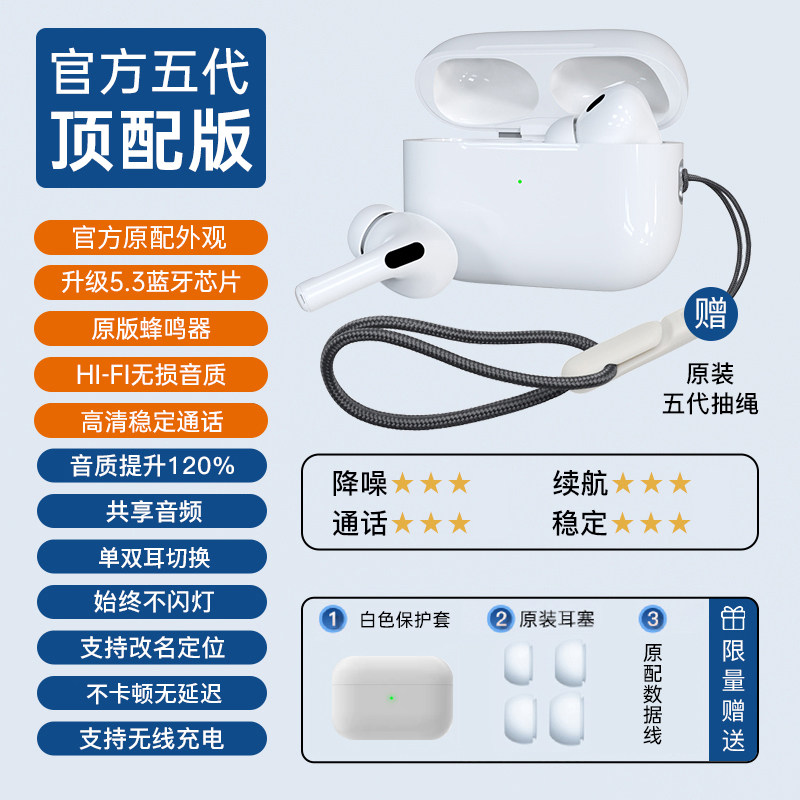 官方五代
顶配版

官方原配外观
升级5.3蓝牙芯片
原版蜂鸣器
HI-FI无损音质
高清稳定通话
音质提升120%
共享音频
单双耳切换
始终不闪灯
支持改名定位
不卡顿无延迟
支持无线充电

赠
原装
五代抽绳

降噪★★★ 续航★★★
通话★★★ 稳定★★★

1 白色保护套
2 原装耳塞
3 原配数据线
限量赠送