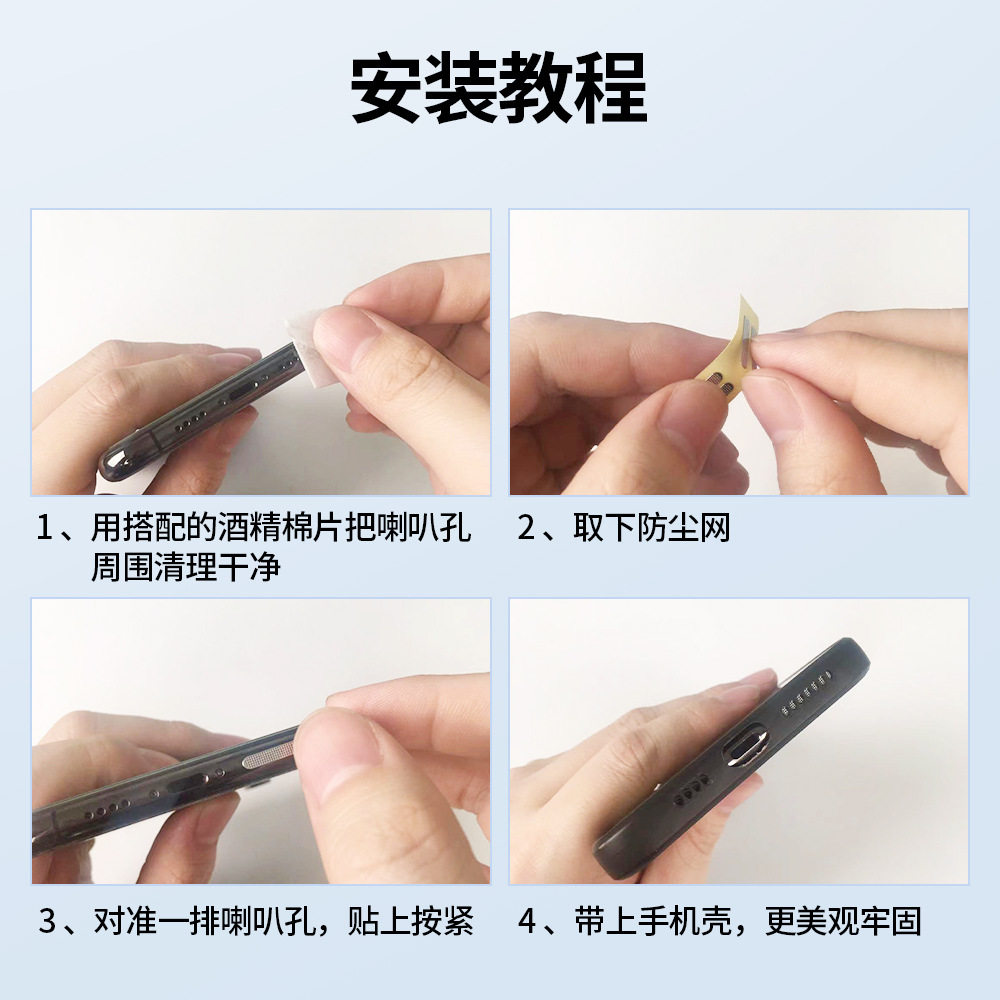 安装教程

1、用搭配的酒精棉片把喇叭孔周围清理干净

2、取下防尘网

3、对准一排喇叭孔，贴上按紧

4、带上手机壳，更美观牢固