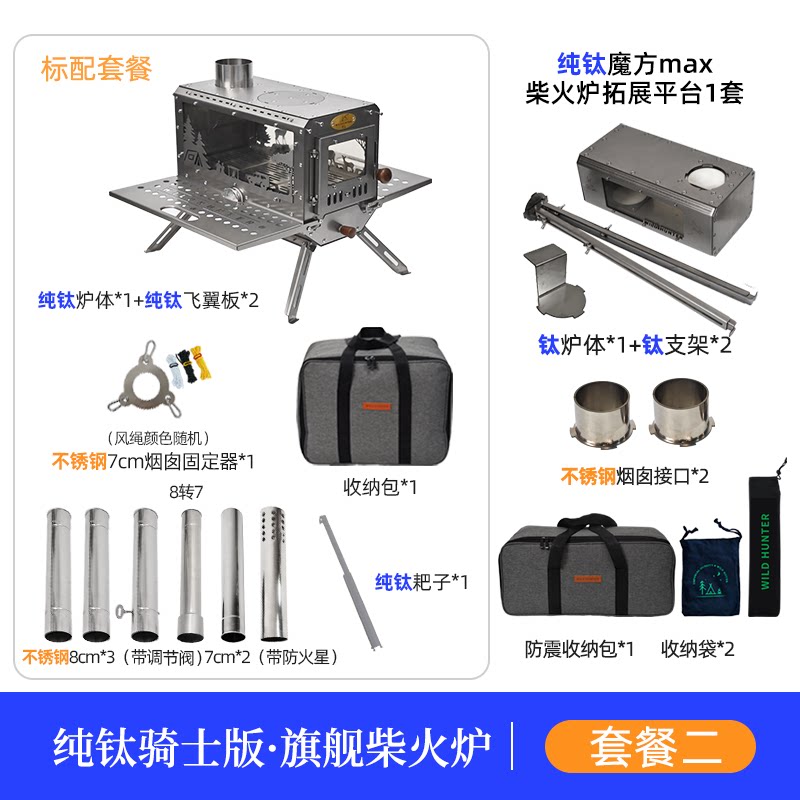 标配套餐

纯钛炉体*1+纯钛飞翼板*2

（风绳颜色随机）
不锈钢7cm烟囱固定器*1

收纳包*1

8转7

纯钛耙子*1

不锈钢8cm*3（带调节阀）7cm*2（带防火星）

纯钛魔方max
柴火炉拓展平台1套

钛炉体*1+钛支架*2

不锈钢烟囱接口*2

WILD HUNTER

防震收纳包*1 收纳袋*2

纯钛骑士版·旗舰柴火炉

套餐二