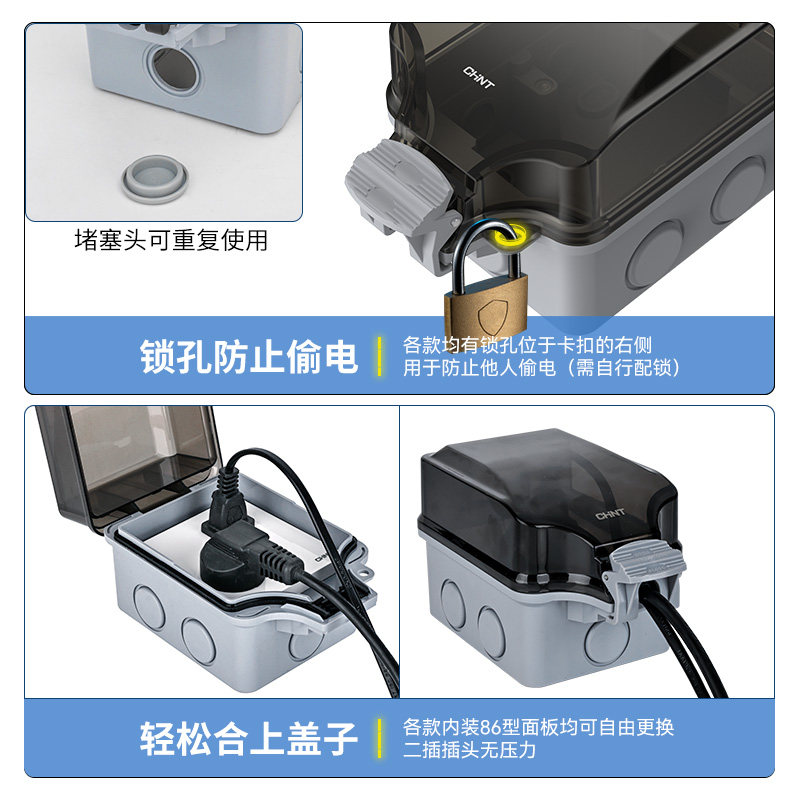 堵塞头可重复使用

CHNT

锁孔防止偷电

各款均有锁孔位于卡扣的右侧
用于防止他人偷电（需自行配锁）

CHNT

CHNT

轻松合上盖子

各款内装86型面板均可自由更换
二插插头无压力