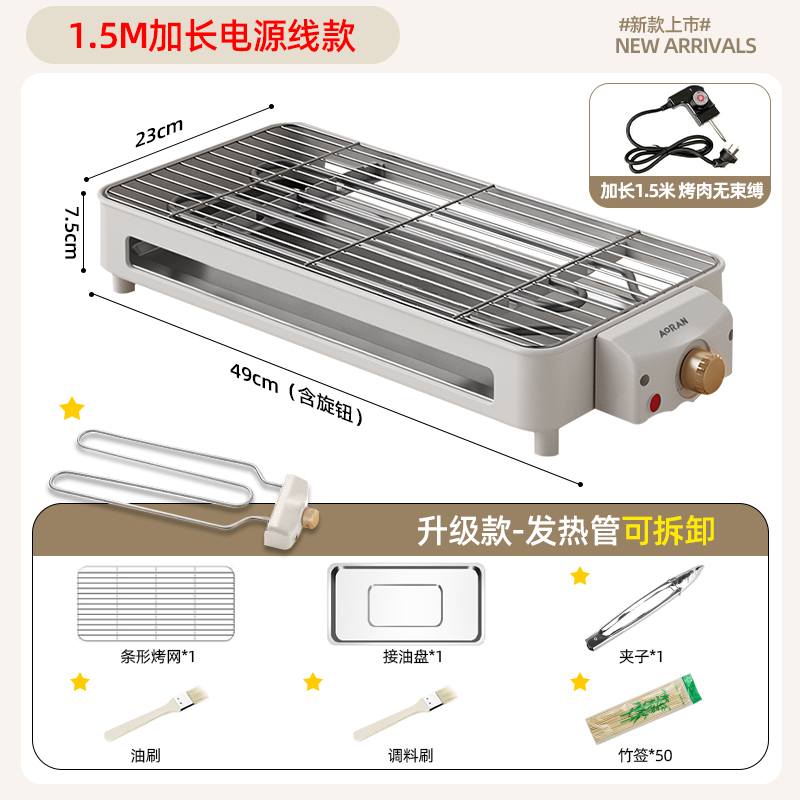 1.5M加长电源线款

#新款上市#
NEW ARRIVALS

加长1.5米 烤肉无束缚

23cm

7.5cm

49cm（含旋钮）

AORAN

升级款-发热管可拆卸

条形烤网*1

接油盘*1

夹子*1

油刷

调料刷

竹签*50