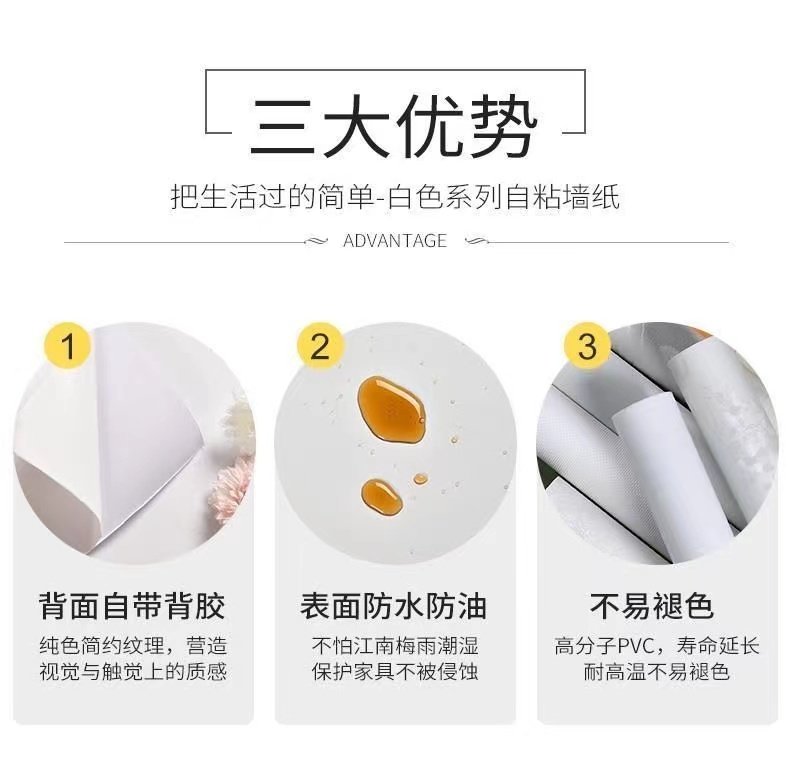 三大优势

把生活过的简单-白色系列自粘墙纸

ADVANTAGE

1

背面自带背胶

纯色简约纹理，营造视觉与触觉上的质感

2

表面防水防油

不怕江南梅雨潮湿
保护家具不被侵蚀

3

不易褪色

高分子PVC，寿命延长
耐高温不易褪色