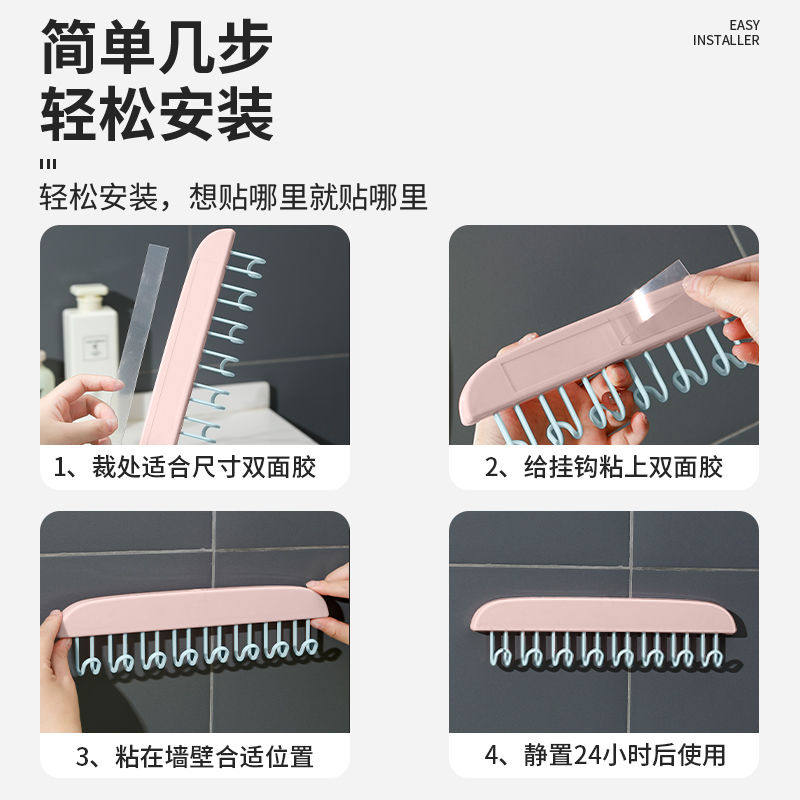 简单几步
轻松安装

EASY
INSTALLER

轻松安装，想贴哪里就贴哪里

1、裁处适合尺寸双面胶

2、给挂钩粘上双面胶

3、粘在墙壁合适位置

4、静置24小时后使用