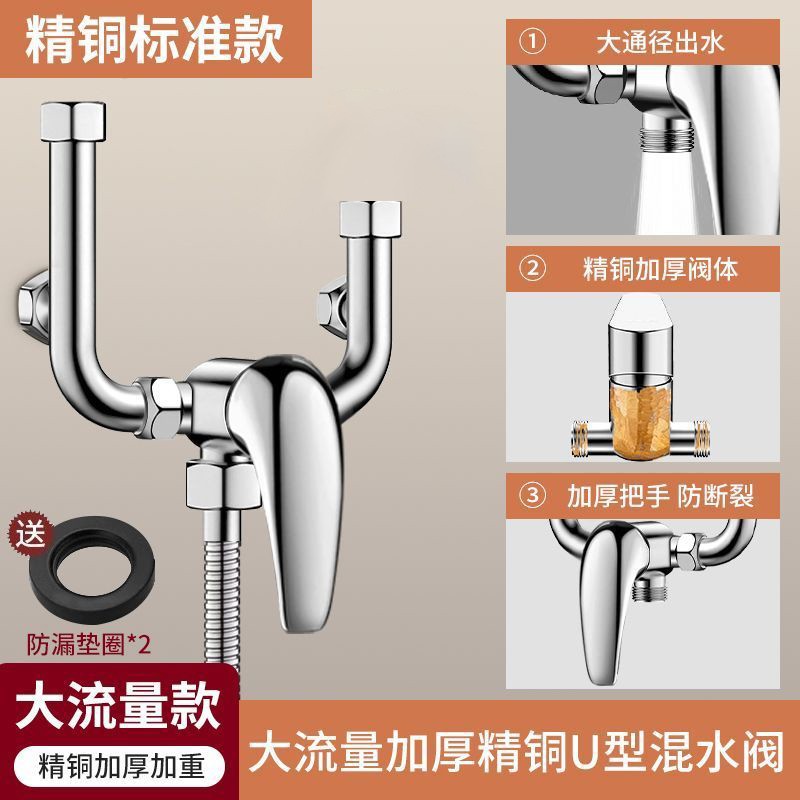 精铜标准款

① 大通径出水

② 精铜加厚阀体

③ 加厚把手 防断裂

送

防漏垫圈*2

大流量款

精铜加厚加重

大流量加厚精铜U型混水阀