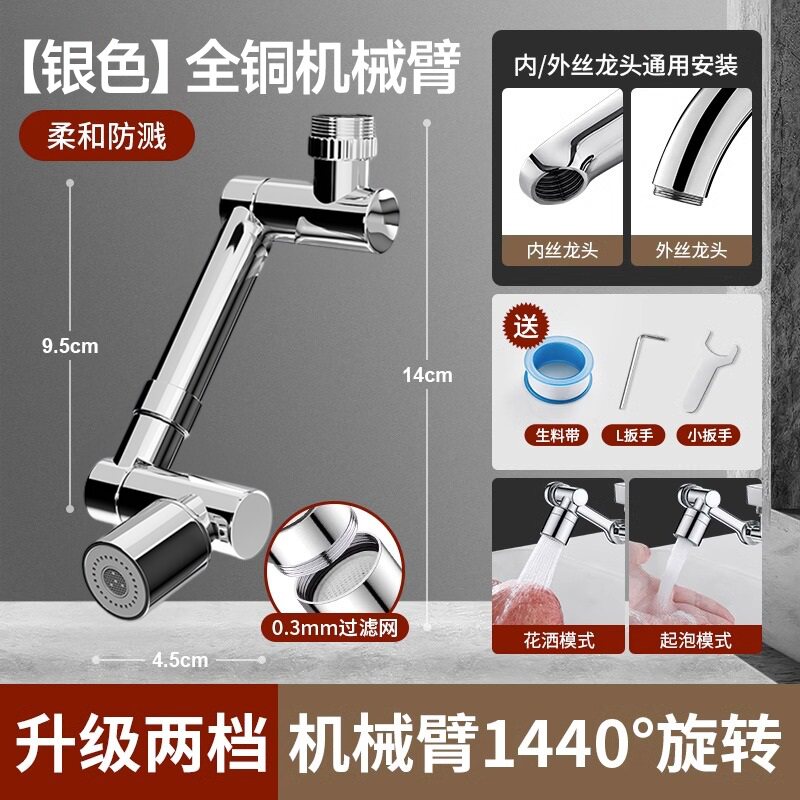 【银色】全铜机械臂

柔和防溅

9.5cm

14cm

4.5cm

0.3mm过滤网

内/外丝龙头通用安装

内丝龙头

外丝龙头

送

生料带

L扳手

小扳手

花洒模式

起泡模式

升级两档

机械臂1440°旋转