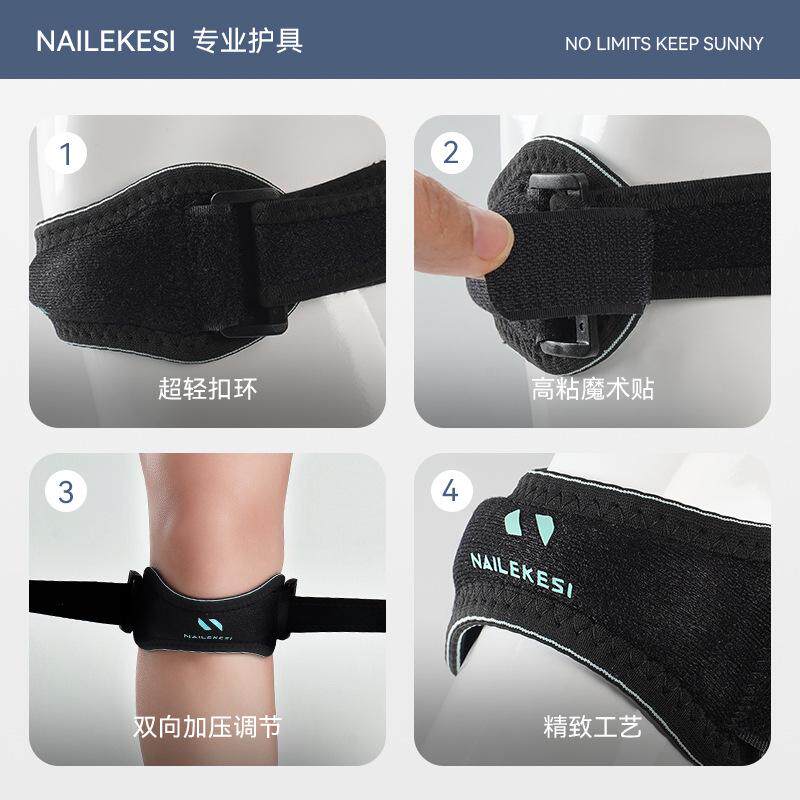 NAILEKESI 专业护具

NO LIMITS KEEP SUNNY

1

超轻扣环

2

高粘魔术贴

3

NAILEKESI

双向加压调节

4

NAILEKESI

精致工艺