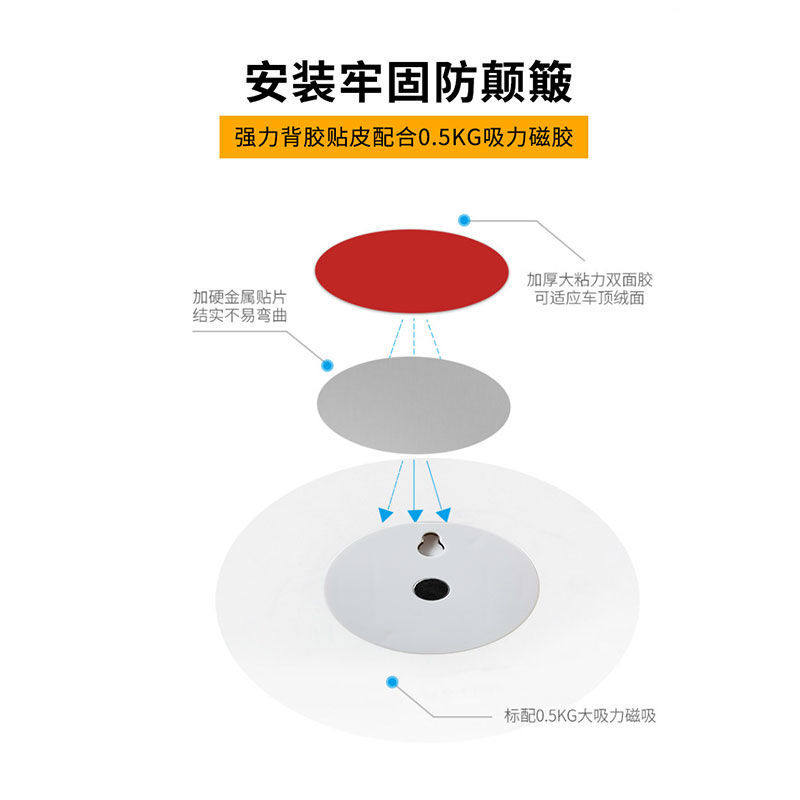 安装牢固防颠簸

强力背胶贴皮配合0.5KG吸力磁胶

加厚大粘力双面胶
可适应车顶绒面

加硬金属贴片
结实不易弯曲

标配0.5KG大吸力磁吸