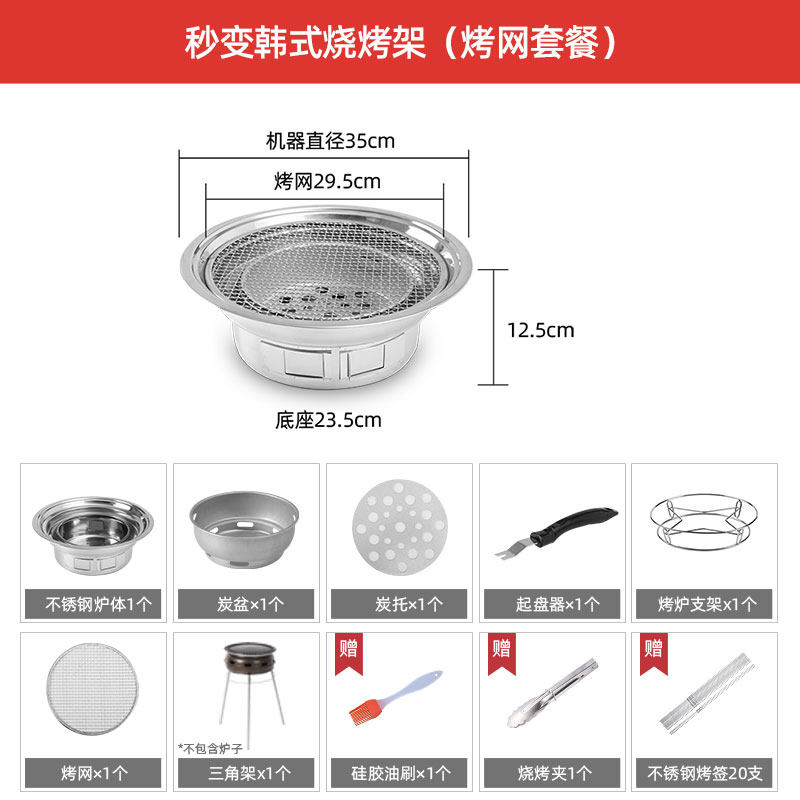 秒变韩式烧烤架（烤网套餐）

机器直径35cm

烤网29.5cm

12.5cm

底座23.5cm

不锈钢炉体1个

炭盆×1个

炭托×1个

起盘器×1个

烤炉支架×1个

烤网×1个

*不包含炉子

三角架×1个

赠

硅胶油刷×1个

赠

烧烤夹1个

赠

不锈钢烤签20支