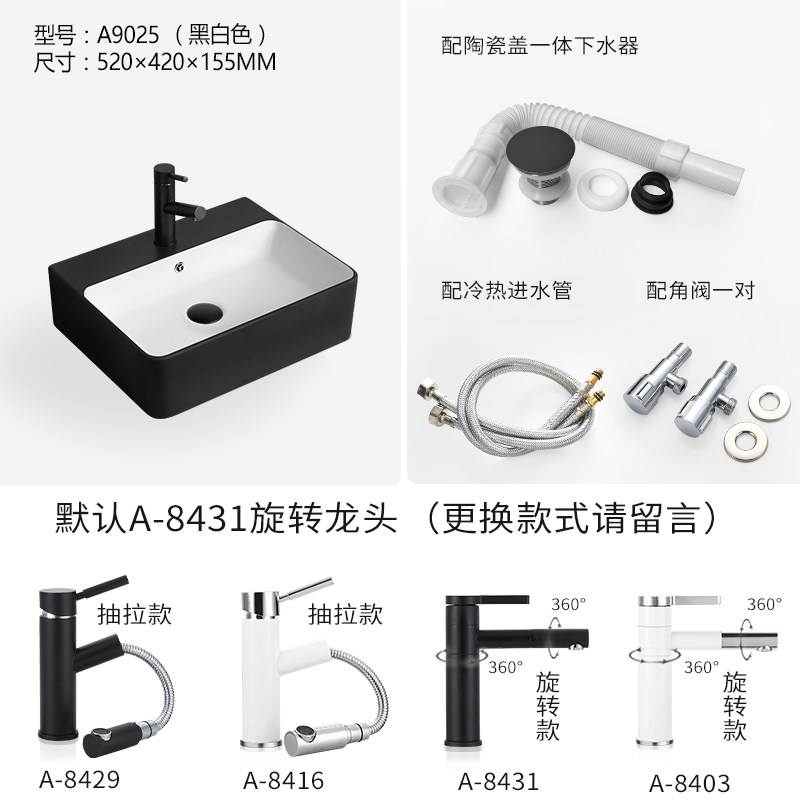 型号：A9025（黑白色）
尺寸：520×420×155MM

配陶瓷盖一体下水器

配冷热进水管

配角阀一对

默认A-8431旋转龙头（更换款式请留言）

抽拉款

A-8429

抽拉款

A-8416

360°

360°

旋转款

A-8431

360°

360°

旋转款

A-8403