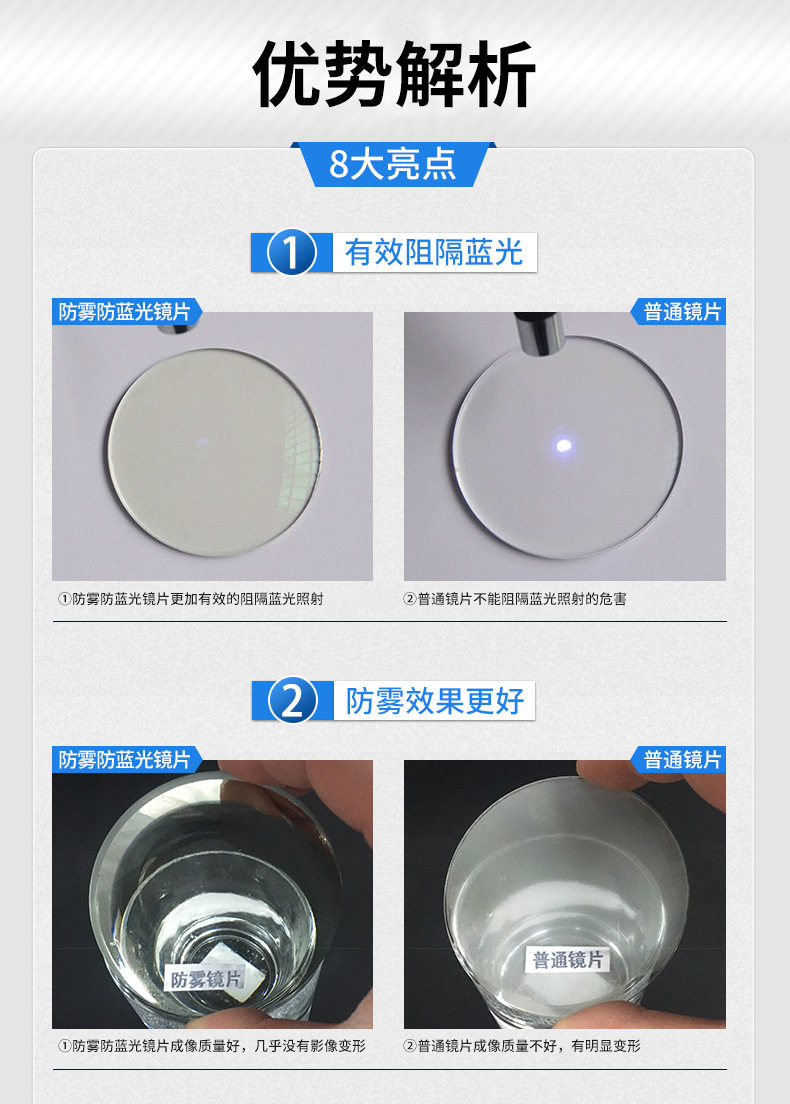 优势解析

8大亮点

1 有效阻隔蓝光

防雾防蓝光镜片

普通镜片

①防雾防蓝光镜片更加有效的阻隔蓝光照射

②普通镜片不能阻隔蓝光照射的危害

2 防雾效果更好

防雾防蓝光镜片

普通镜片

防雾镜片

普通镜片

①防雾防蓝光镜片成像质量好，几乎没有影像变形

②普通镜片成像质量不好，有明显变形