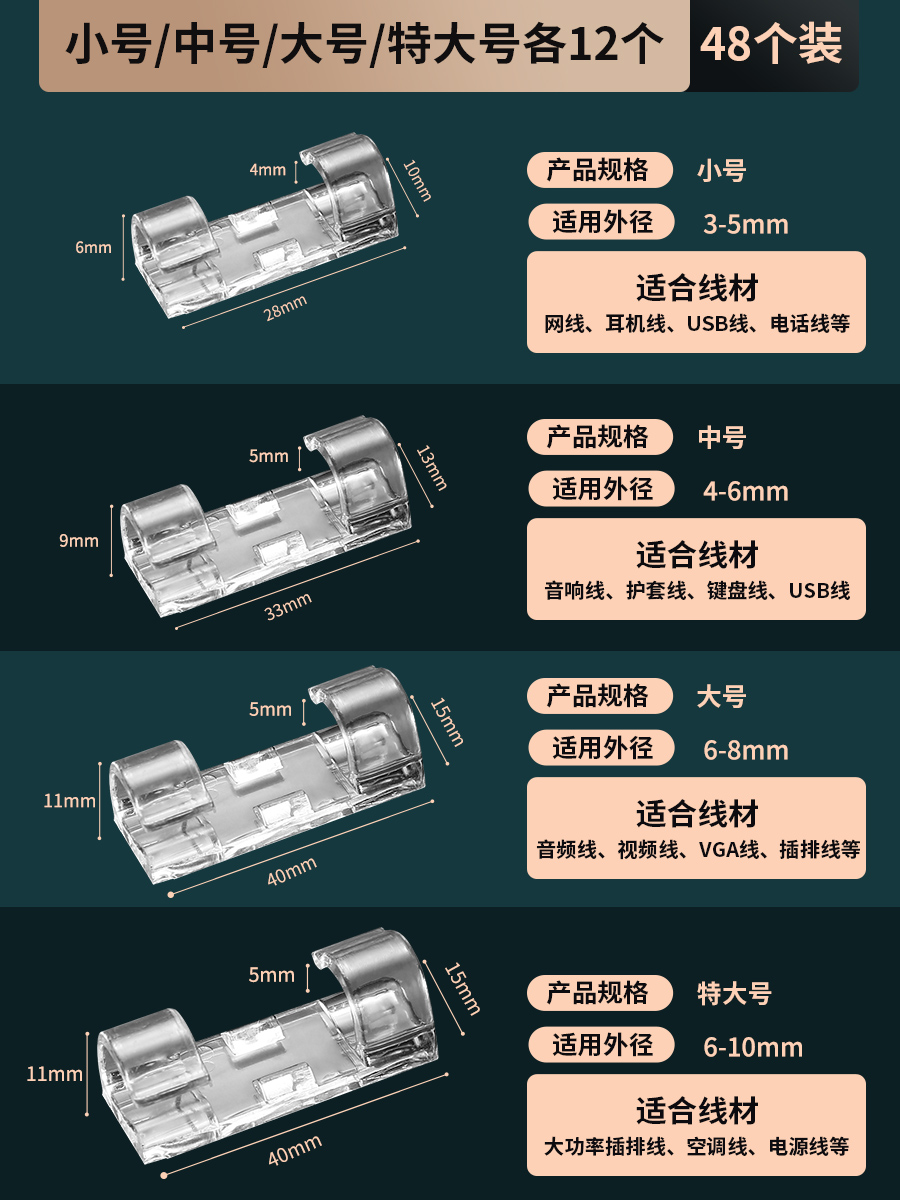 小号/中号/大号/特大号各12个 48个装

4mm
10mm
6mm
28mm

产品规格 小号
适用外径 3-5mm
适合线材
网线、耳机线、USB线、电话线等

5mm
13mm
9mm
33mm

产品规格 中号
适用外径 4-6mm
适合线材
音响线、护套线、键盘线、USB线

5mm
15mm
11mm
40mm

产品规格 大号
适用外径 6-8mm
适合线材
音频线、视频线、VGA线、插排线等

5mm
15mm
11mm
40mm

产品规格 特大号
适用外径 6-10mm
适合线材
大功率插排线、空调线、电源线等