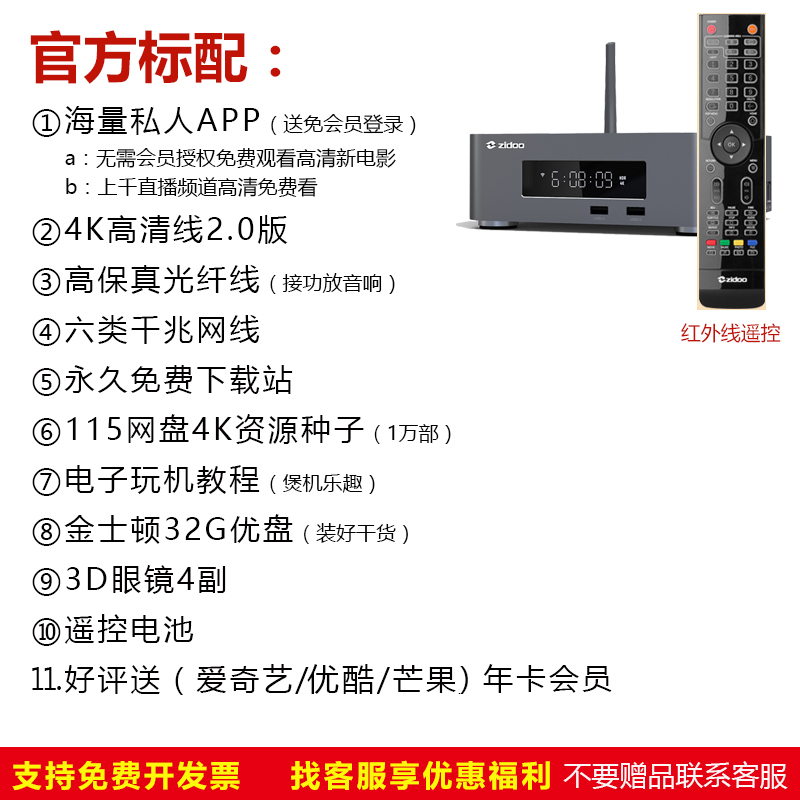 官方标配：

①海量私人APP（送免会员登录）
a：无需会员授权免费观看高清新电影
b：上千直播频道高清免费看
②4K高清线2.0版
③高保真光纤线（接功放音响）
④六类千兆网线
⑤永久免费下载站
⑥115网盘4K资源种子（1万部）
⑦电子玩机教程（煲机乐趣）
⑧金士顿32G优盘（装好干货）
⑨3D眼镜4副
⑩遥控电池
11.好评送（爱奇艺/优酷/芒果）年卡会员

zidoo
6:08:09
zidoo
红外线遥控

支持免费开发票 找客服享优惠福利 不要赠品联系客服