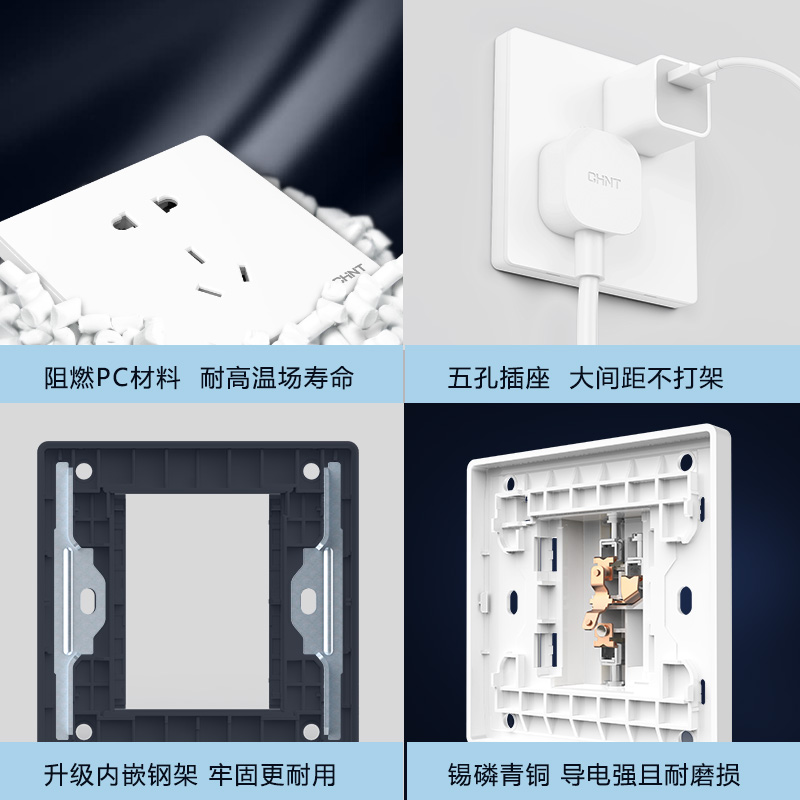 CHNT

阻燃PC材料 耐高温场寿命

CHNT

五孔插座 大间距不打架

升级内嵌钢架 牢固更耐用

锡磷青铜 导电强且耐磨损