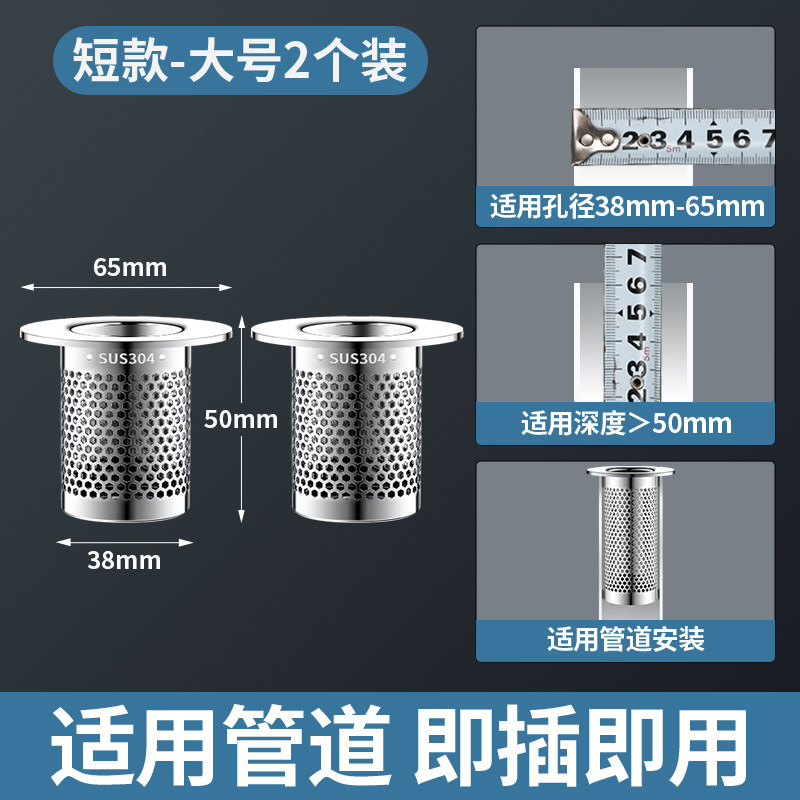 短款-大号2个装

65mm

SUS304

SUS304

50mm

38mm

2 3 4 5 6 7

适用孔径38mm-65mm

2 3 4 5 6 7

适用深度＞50mm

适用管道安装

适用管道 即插即用