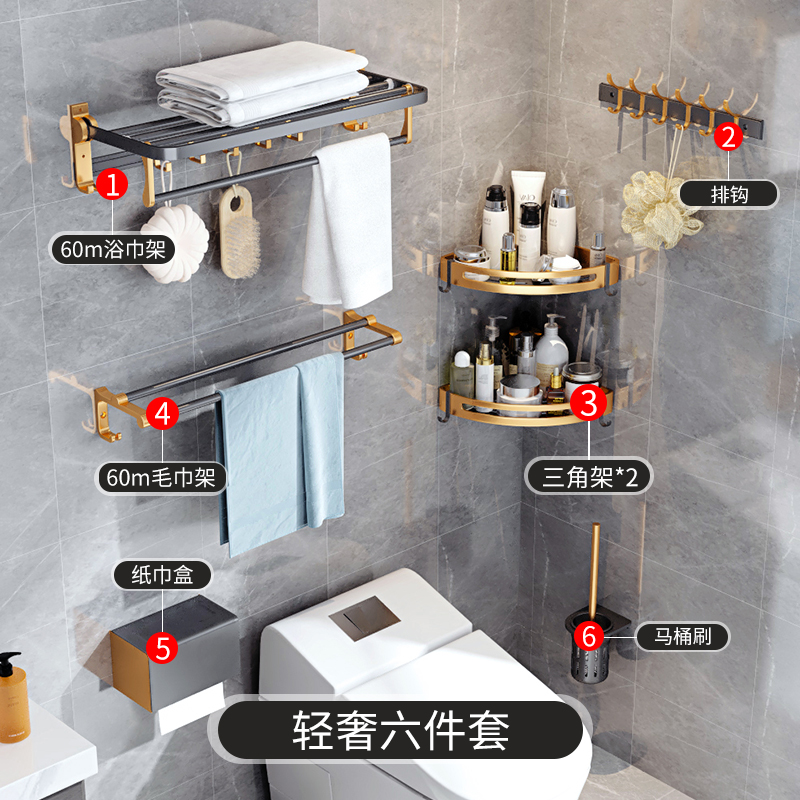 1
60m浴巾架

2
排钩

3
三角架*2

4
60m毛巾架

纸巾盒
5

6
马桶刷

轻奢六件套