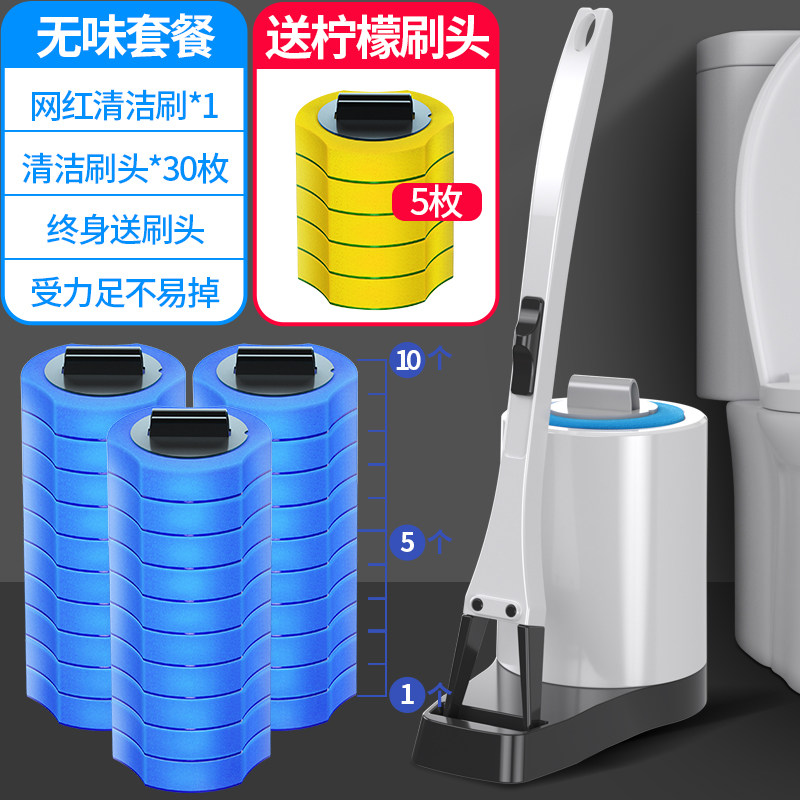 无味套餐

网红清洁刷*1

清洁刷头*30枚

终身送刷头

受力足不易掉

送柠檬刷头

5枚

10个

5个

1个