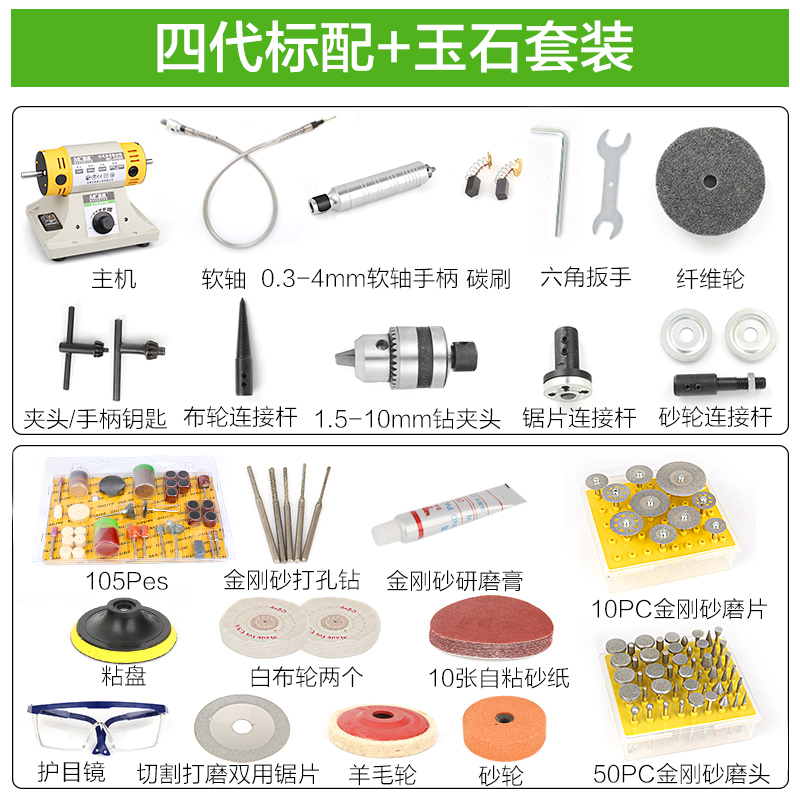 四代标配+玉石套装

主机
软轴
0.3-4mm软轴手柄
碳刷
六角扳手
纤维轮

夹头/手柄钥匙
布轮连接杆
1.5-10mm钻夹头
锯片连接杆
砂轮连接杆

105Pes
金刚砂打孔钻
金刚砂研磨膏
10PC金刚砂磨片

粘盘
白布轮两个
10张自粘砂纸

护目镜
切割打磨双用锯片
羊毛轮
砂轮
50PC金刚砂磨头