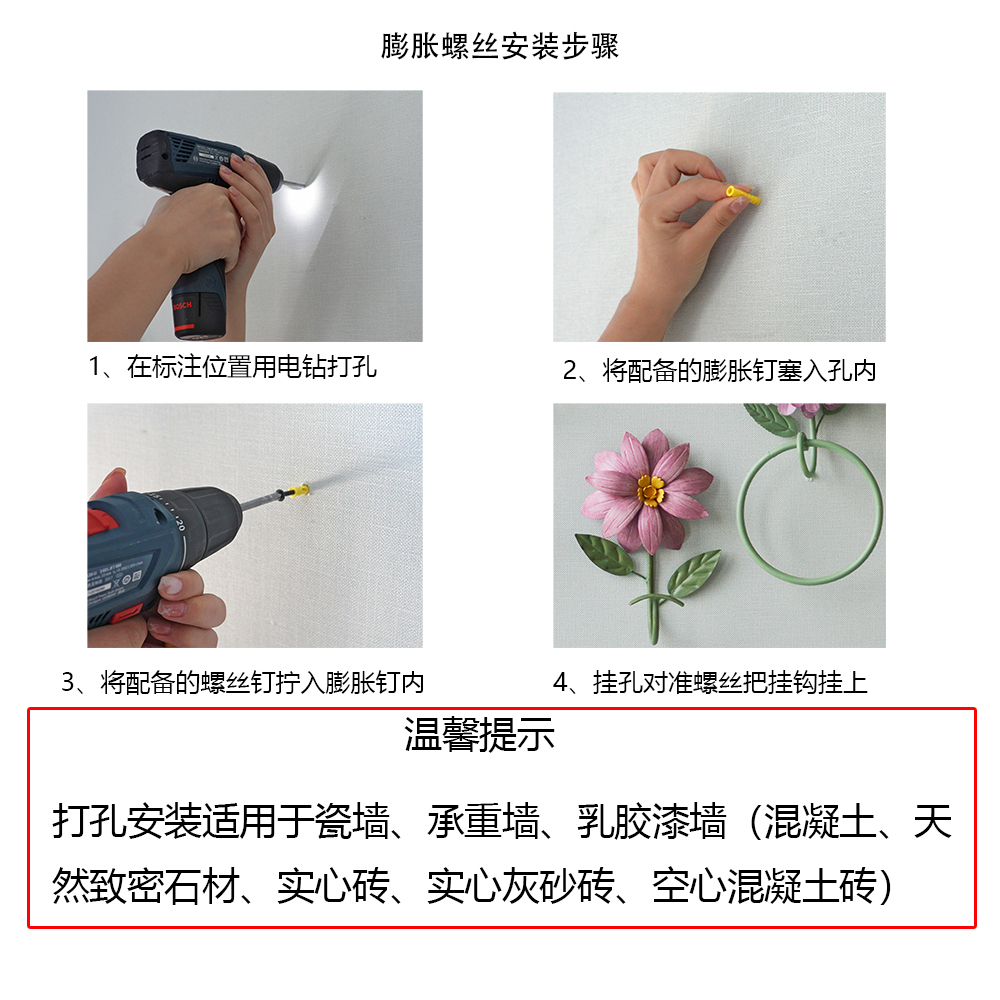 膨胀螺丝安装步骤

BOSCH

1、在标注位置用电钻打孔

2、将配备的膨胀钉塞入孔内

3、将配备的螺丝钉拧入膨胀钉内

4、挂孔对准螺丝把挂钩挂上

温馨提示

打孔安装适用于瓷墙、承重墙、乳胶漆墙（混凝土、天然致密石材、实心砖、实心灰砂砖、空心混凝土砖）