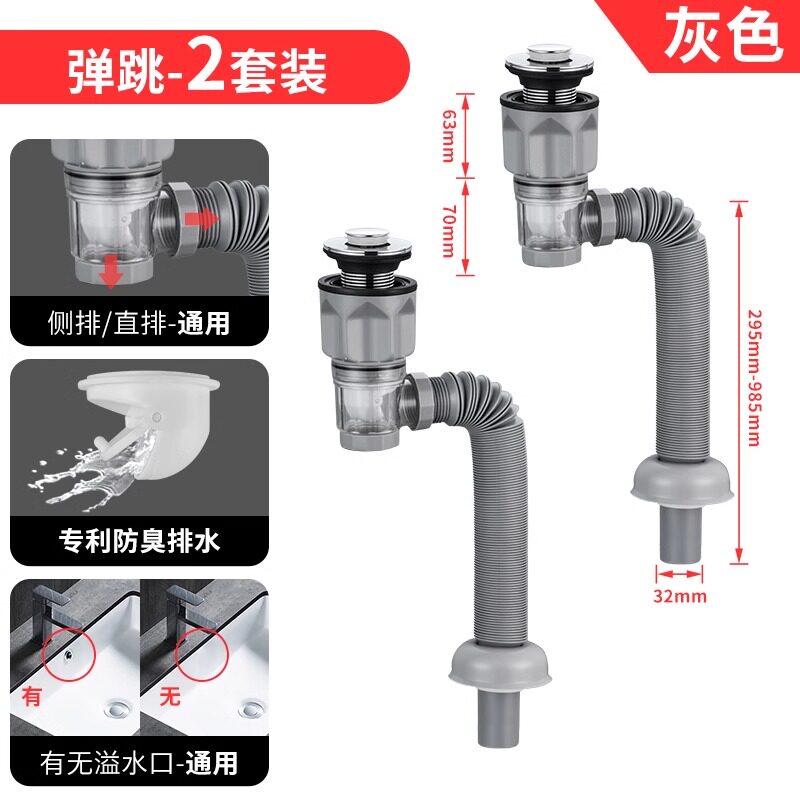 弹跳-2套装

灰色

侧排/直排-通用

专利防臭排水

有

无

有无溢水口-通用

63mm

70mm

295mm-985mm

32mm