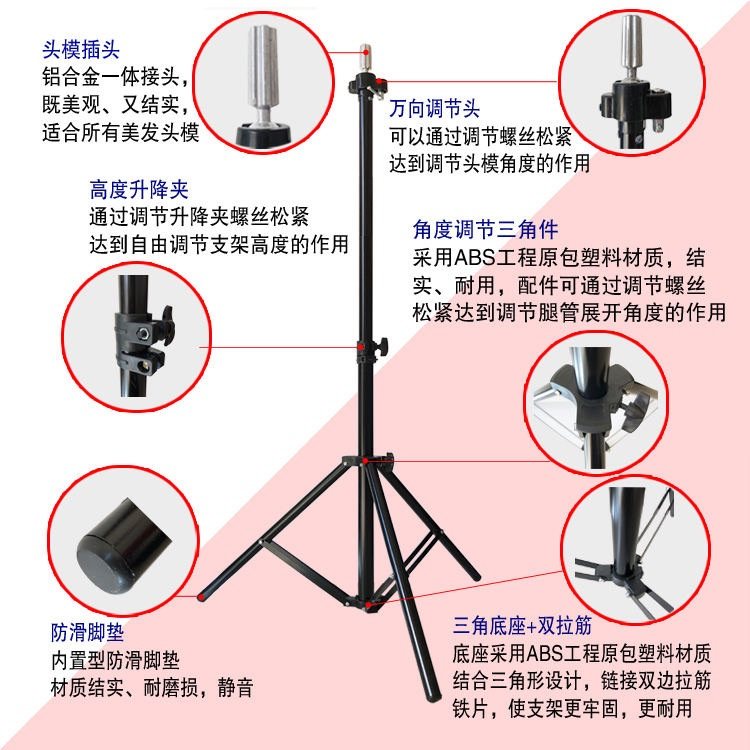 头模插头
铝合金一体接头，既美观、又结实，适合所有美发头模

万向调节头
可以通过调节螺丝松紧达到调节头模角度的作用

高度升降夹
通过调节升降夹螺丝松紧达到自由调节支架高度的作用

角度调节三角件
采用ABS工程原包塑料材质，结实、耐用，配件可通过调节螺丝松紧达到调节腿管展开角度的作用

防滑脚垫
内置型防滑脚垫
材质结实、耐磨损，静音

三角底座+双拉筋
底座采用ABS工程原包塑料材质结合三角形设计，链接双边拉筋铁片，使支架更牢固，更耐用