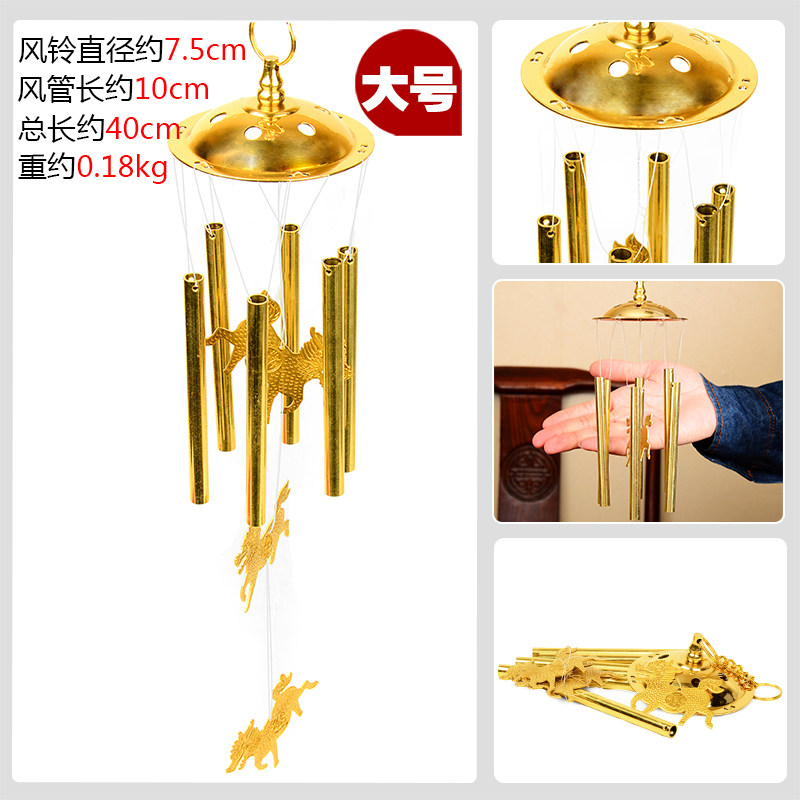 风铃直径约7.5cm
风管长约10cm
总长约40cm
重约0.18kg

大号