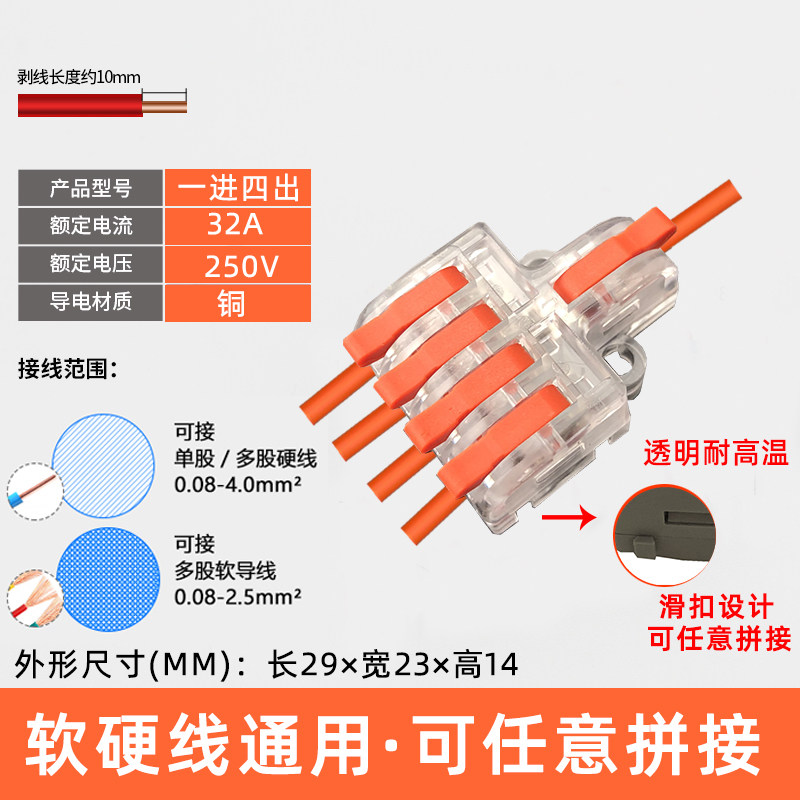 剥线长度约10mm

| 产品型号 | 一进四出 |
|---|---|
| 额定电流 | 32A |
| 额定电压 | 250V |
| 导电材质 | 铜 |

接线范围：

可接
单股 / 多股硬线
0.08-4.0mm²

可接
多股软导线
0.08-2.5mm²

透明耐高温

滑扣设计
可任意拼接

外形尺寸(MM)：长29×宽23×高14

软硬线通用·可任意拼接