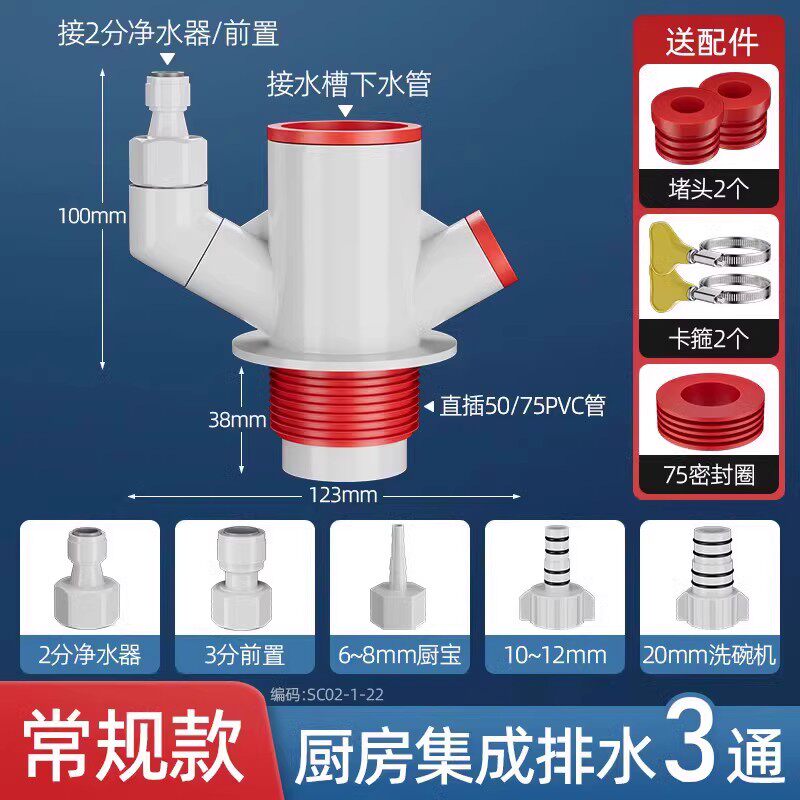 接2分净水器/前置

接水槽下水管

100mm

38mm

直插50/75PVC管

123mm

送配件

堵头2个

卡箍2个

75密封圈

2分净水器

3分前置

6~8mm厨宝

10~12mm

20mm洗碗机

编码:SC02-1-22

常规款

厨房集成排水3通