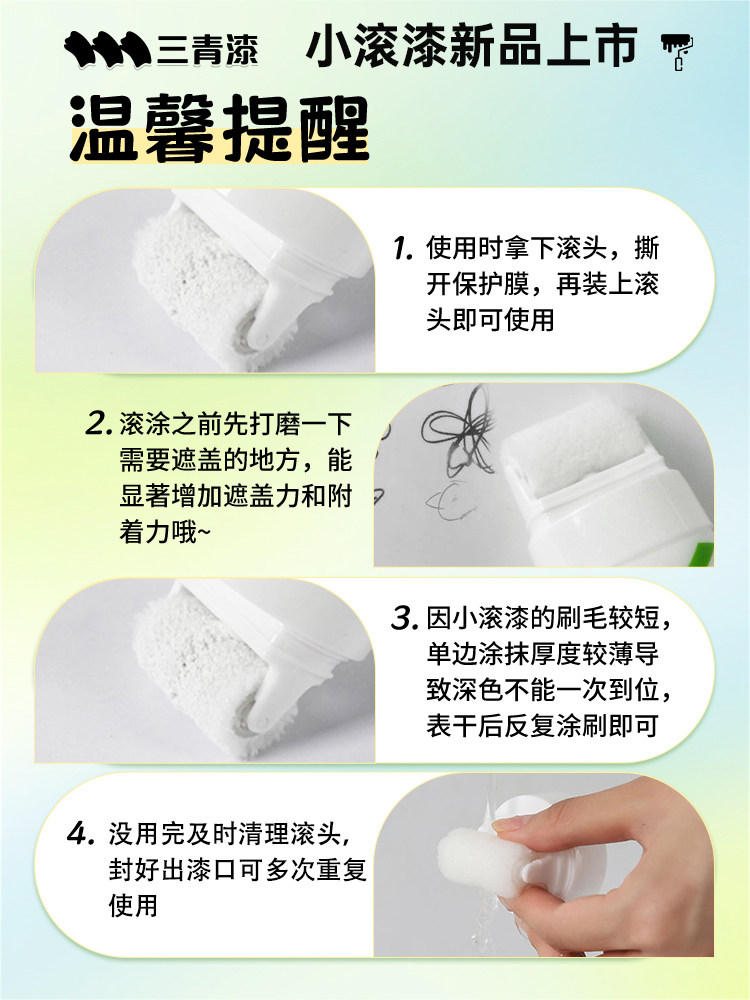 三青漆 小滚漆新品上市

温馨提醒

1. 使用时拿下滚头，撕开保护膜，再装上滚头即可使用

2. 滚涂之前先打磨一下需要遮盖的地方，能显著增加遮盖力和附着力哦~

3. 因小滚漆的刷毛较短，单边涂抹厚度较薄导致深色不能一次到位，表干后反复涂刷即可

4. 没用完及时清理滚头，封好出漆口可多次重复使用