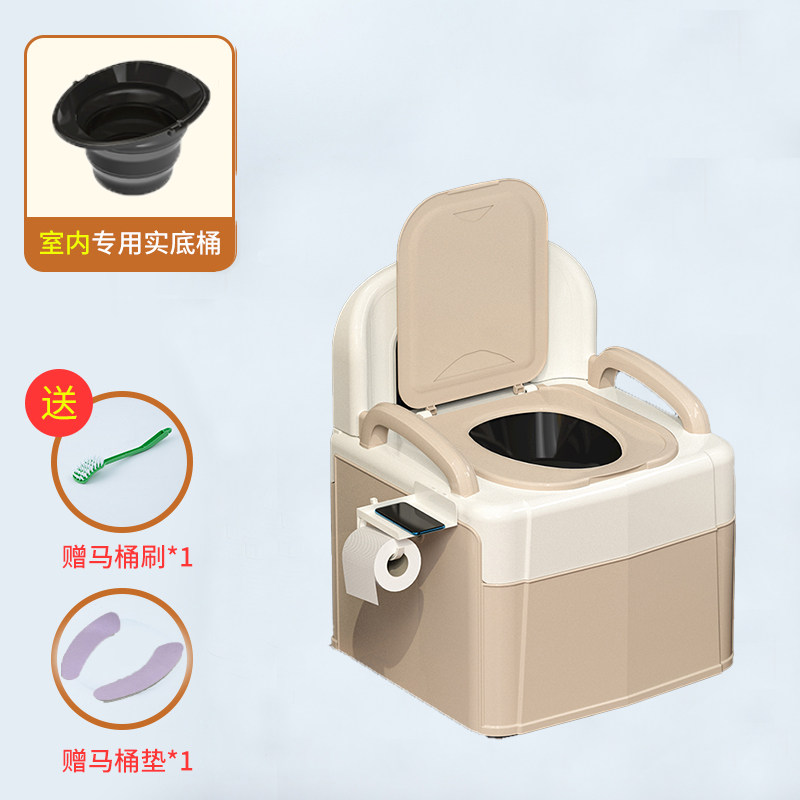 室内专用实底桶

送

赠马桶刷*1

赠马桶垫*1