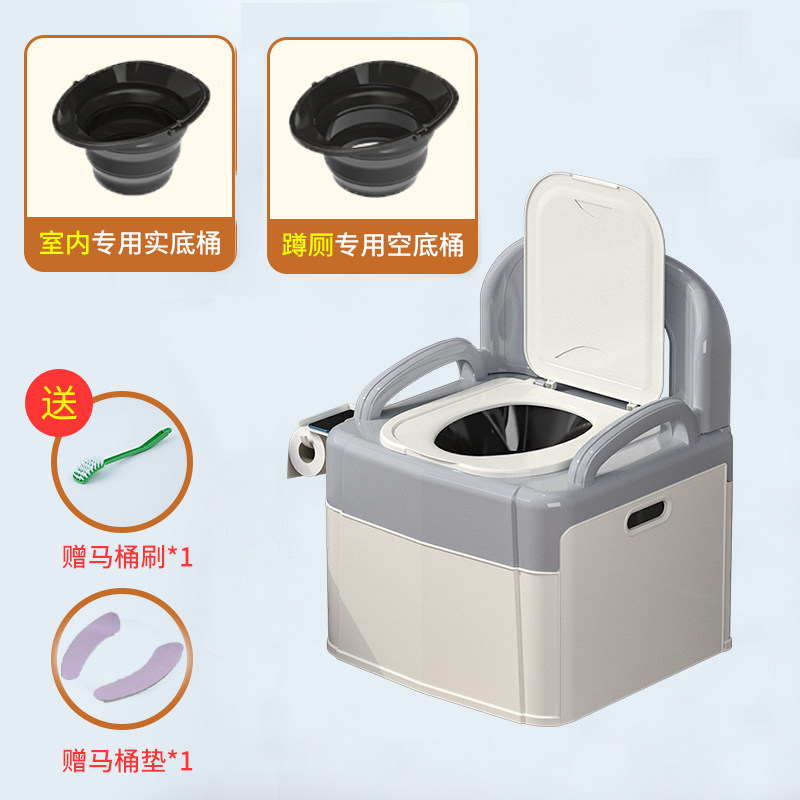 室内专用实底桶

蹲厕专用空底桶

送

赠马桶刷*1

赠马桶垫*1