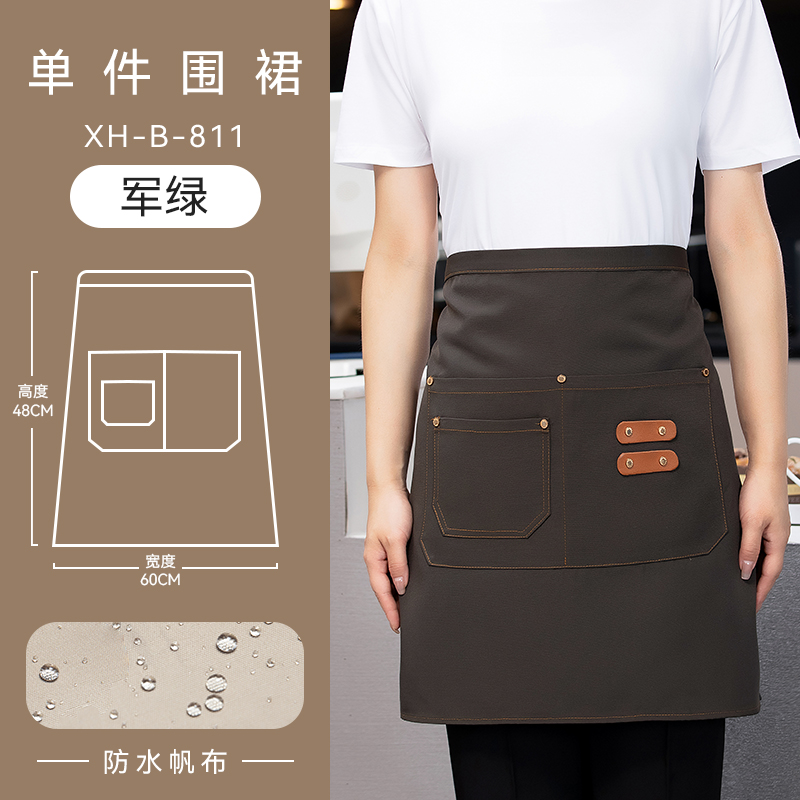 单件围裙
XH-B-811
军绿

高度
48CM

宽度
60CM

防水帆布