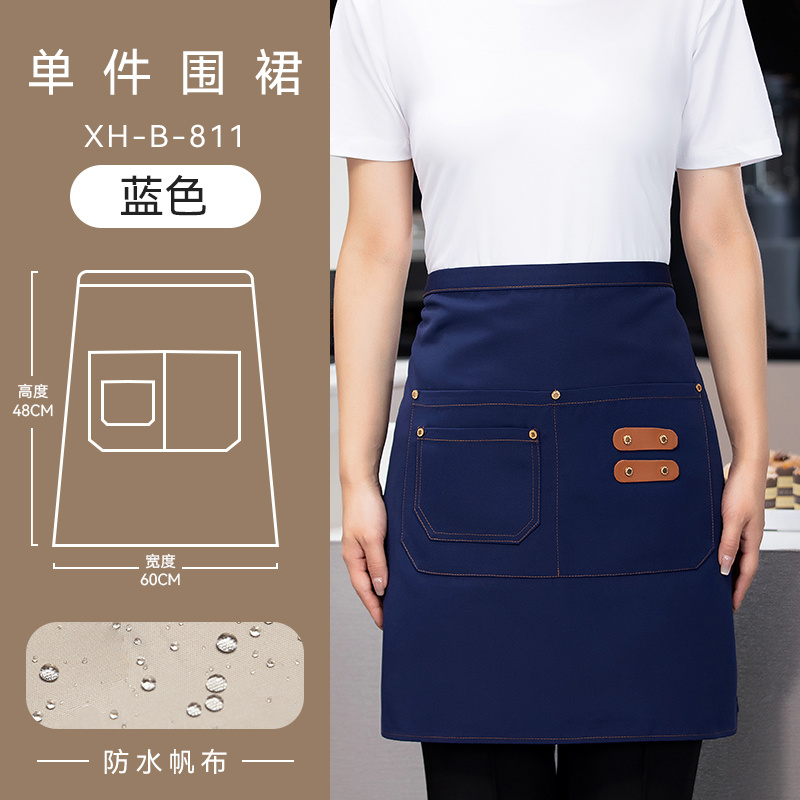 单件围裙
XH-B-811
蓝色
高度
48CM
宽度
60CM
防水帆布