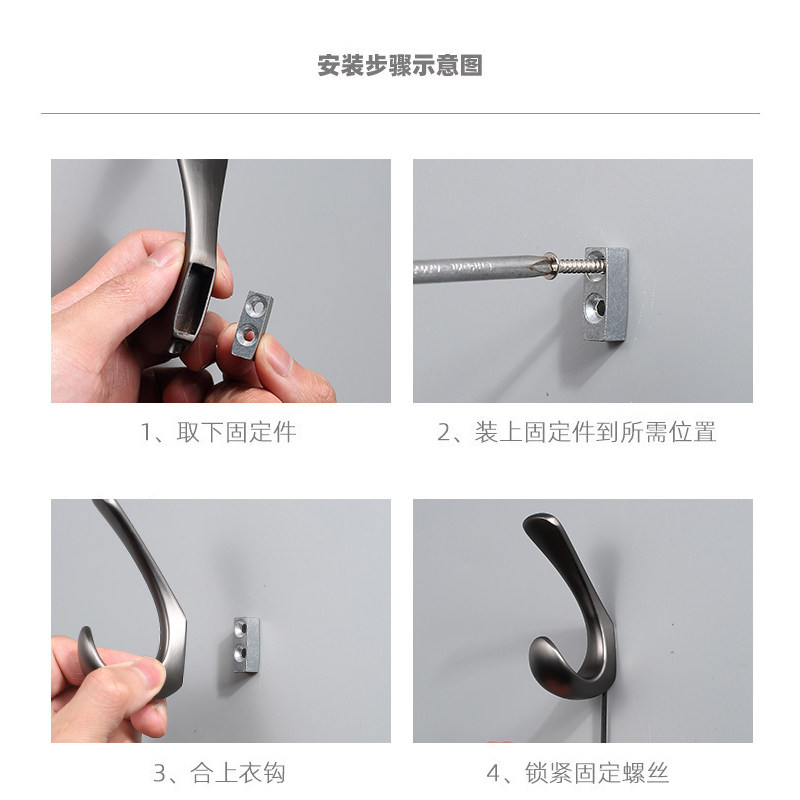 安装步骤示意图

1、取下固定件

2、装上固定件到所需位置

3、合上衣钩

4、锁紧固定螺丝