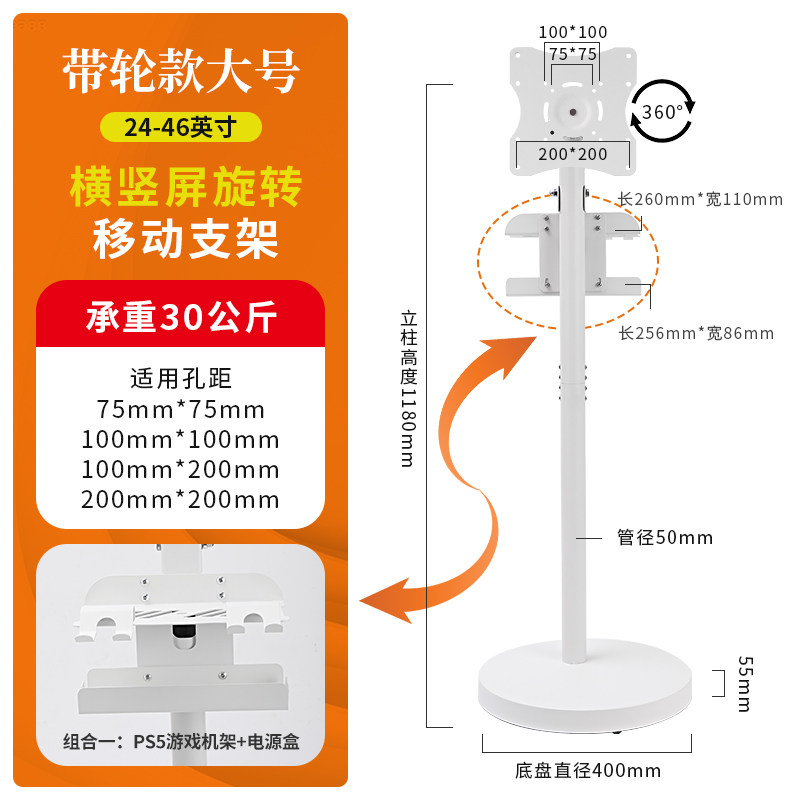 带轮款大号

24-46英寸

横竖屏旋转
移动支架

承重30公斤

适用孔距
75mm*75mm
100mm*100mm
100mm*200mm
200mm*200mm

组合一：PS5游戏机架+电源盒

100*100
75*75
360°
200*200
长260mm*宽110mm
长256mm*宽86mm
立柱高度1180mm
管径50mm
55mm
底盘直径400mm