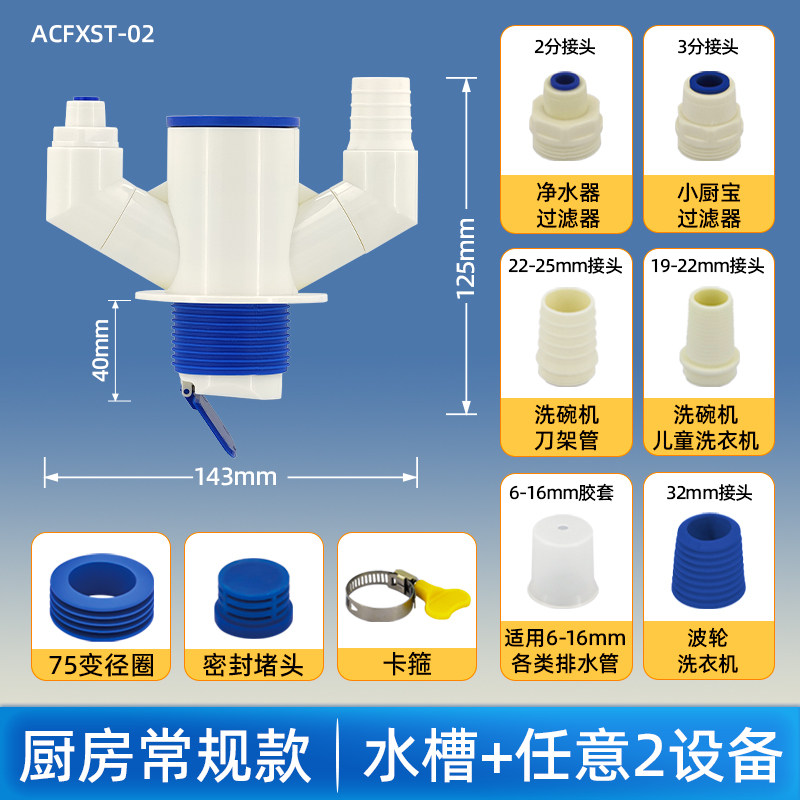 ACFXST-02

125mm

40mm

143mm

2分接头

净水器
过滤器

3分接头

小厨宝
过滤器

22-25mm接头

洗碗机
刀架管

19-22mm接头

洗碗机
儿童洗衣机

6-16mm胶套

适用6-16mm
各类排水管

32mm接头

波轮
洗衣机

75变径圈

密封堵头

卡箍

厨房常规款 | 水槽+任意2设备