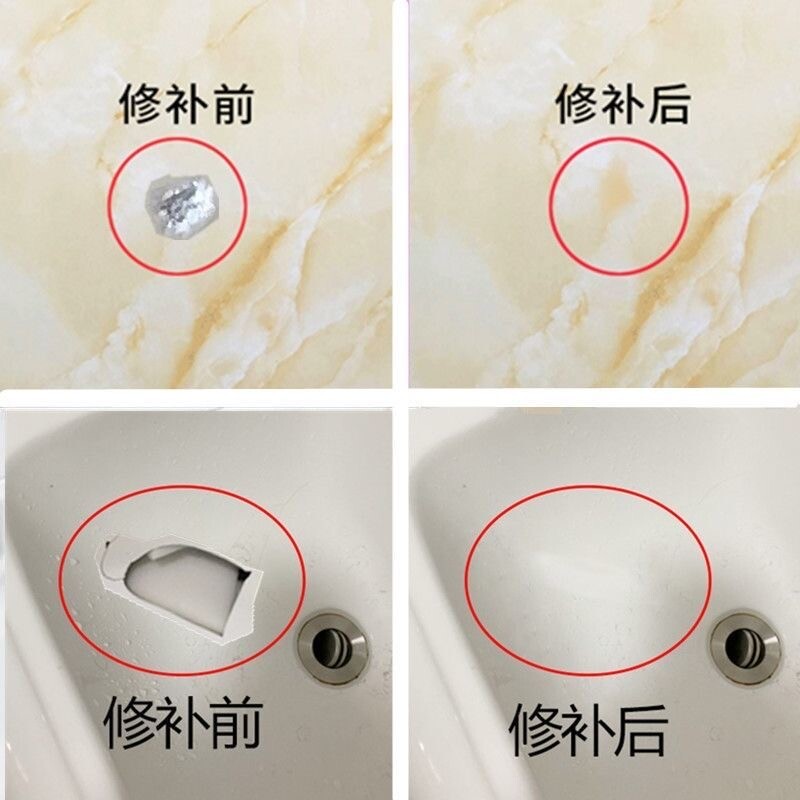 修补前

修补后

修补前

修补后