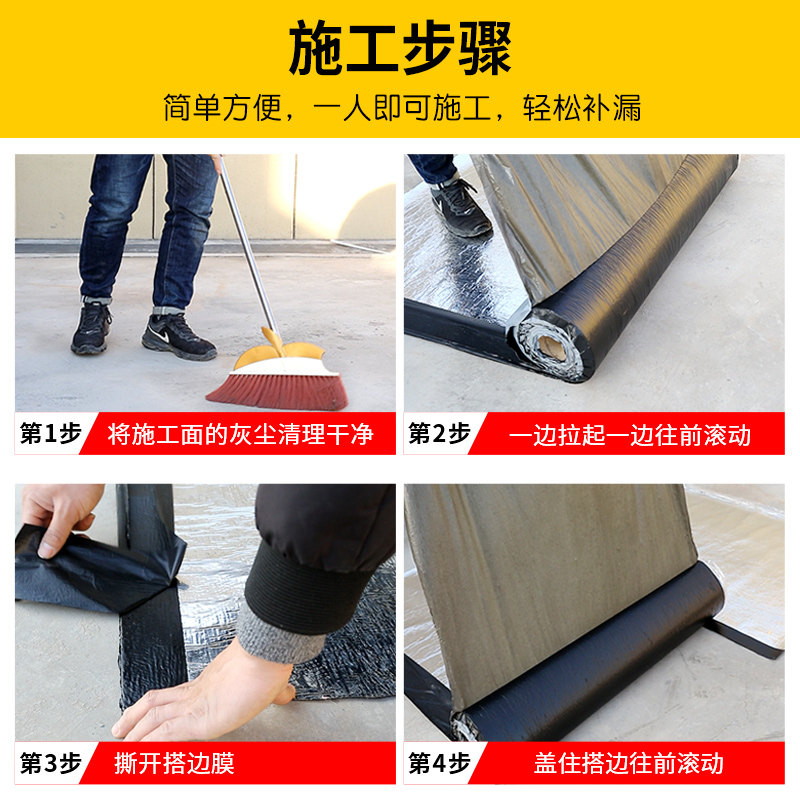 施工步骤

简单方便，一人即可施工，轻松补漏

第1步 将施工面的灰尘清理干净

第2步 一边拉起一边往前滚动

第3步 撕开搭边膜

第4步 盖住搭边往前滚动