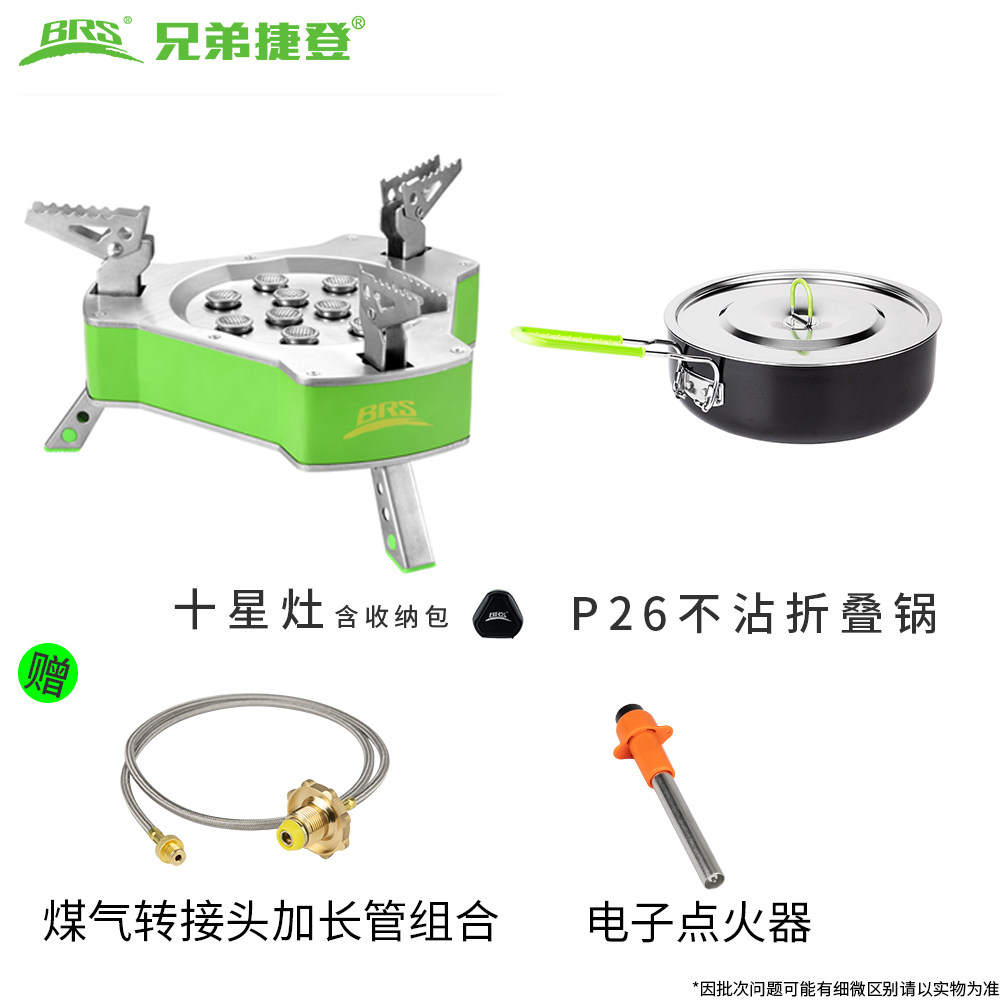 BRS® 兄弟捷登®

BRS

十星灶 含收纳包 BRS P26不沾折叠锅

赠

煤气转接头加长管组合 电子点火器

*因批次问题可能有细微区别请以实物为准