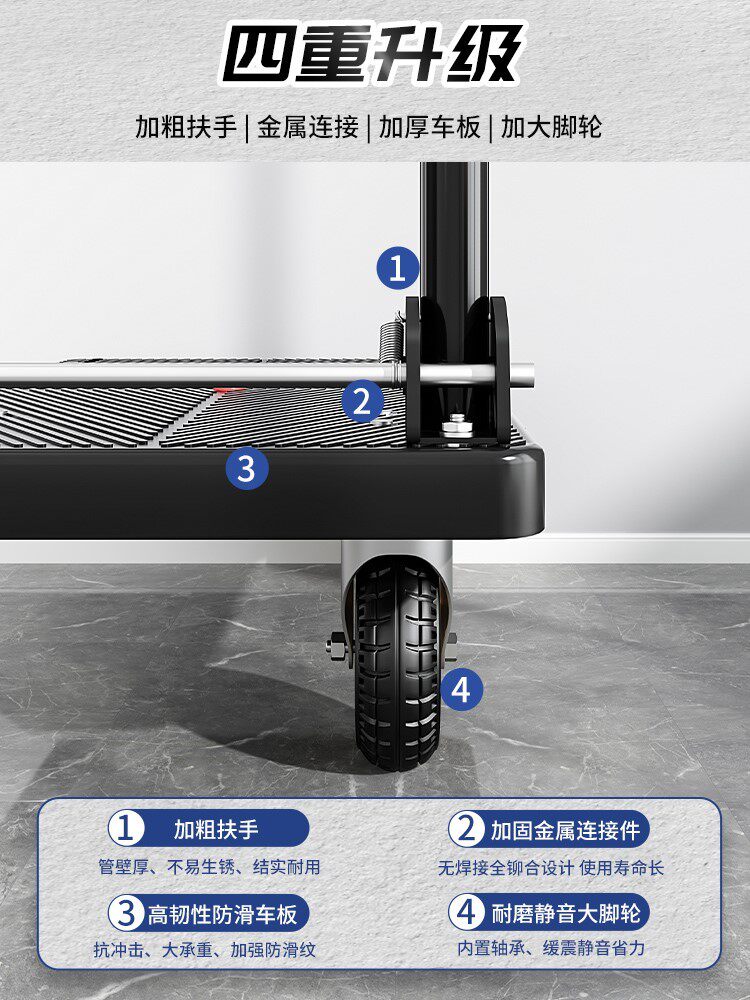 四重升级

加粗扶手 | 金属连接 | 加厚车板 | 加大脚轮

1

2

3

4

1 加粗扶手
管壁厚、不易生锈、结实耐用

2 加固金属连接件
无焊接全铆合设计 使用寿命长

3 高韧性防滑车板
抗冲击、大承重、加强防滑纹

4 耐磨静音大脚轮
内置轴承、缓震静音省力