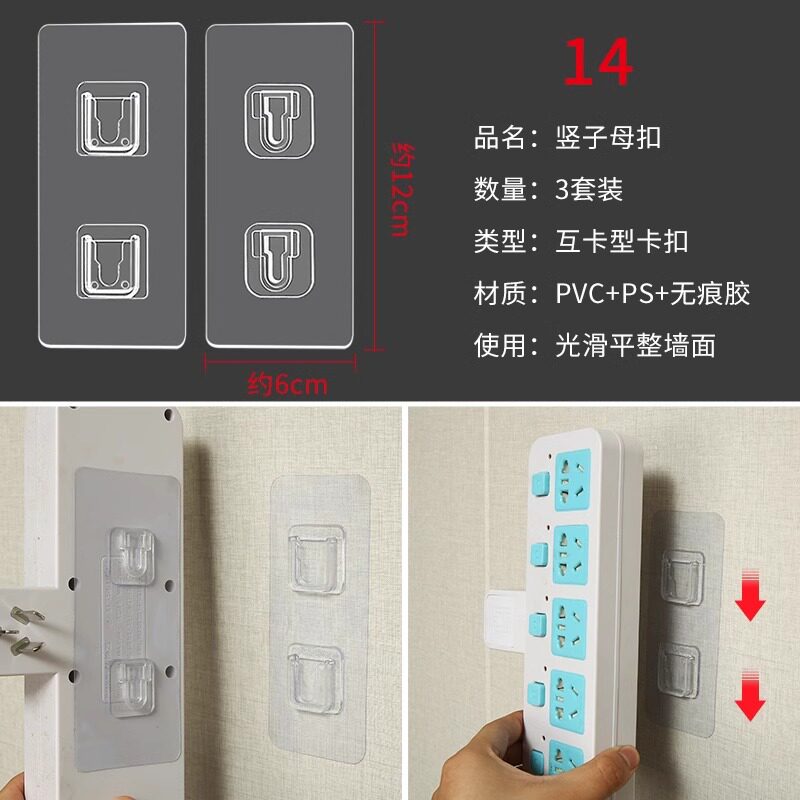 约12cm

约6cm

14

品名：竖子母扣

数量：3套装

类型：互卡型卡扣

材质：PVC+PS+无痕胶

使用：光滑平整墙面