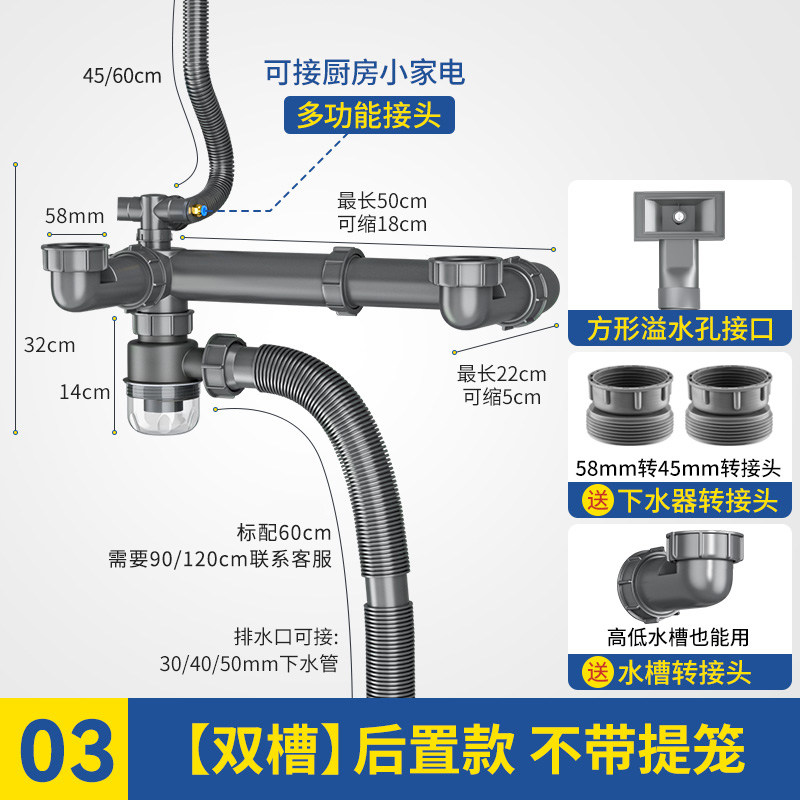 45/60cm

可接厨房小家电

多功能接头

58mm

最长50cm
可缩18cm

32cm

14cm

最长22cm
可缩5cm

标配60cm
需要90/120cm联系客服

排水口可接:
30/40/50mm下水管

方形溢水孔接口

58mm转45mm转接头

送 下水器转接头

高低水槽也能用

送 水槽转接头

03 【双槽】后置款 不带提笼