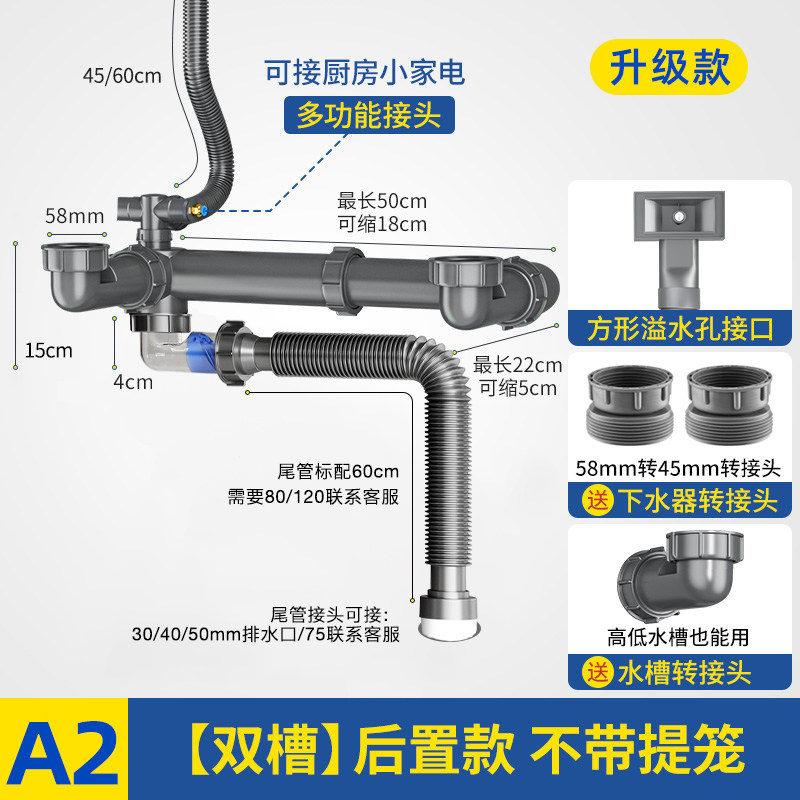 45/60cm

可接厨房小家电

多功能接头

升级款

58mm

最长50cm
可缩18cm

15cm

4cm

最长22cm
可缩5cm

尾管标配60cm
需要80/120联系客服

尾管接头可接:
30/40/50mm排水口/75联系客服

方形溢水孔接口

58mm转45mm转接头

送 下水器转接头

高低水槽也能用

送 水槽转接头

A2 【双槽】后置款 不带提笼